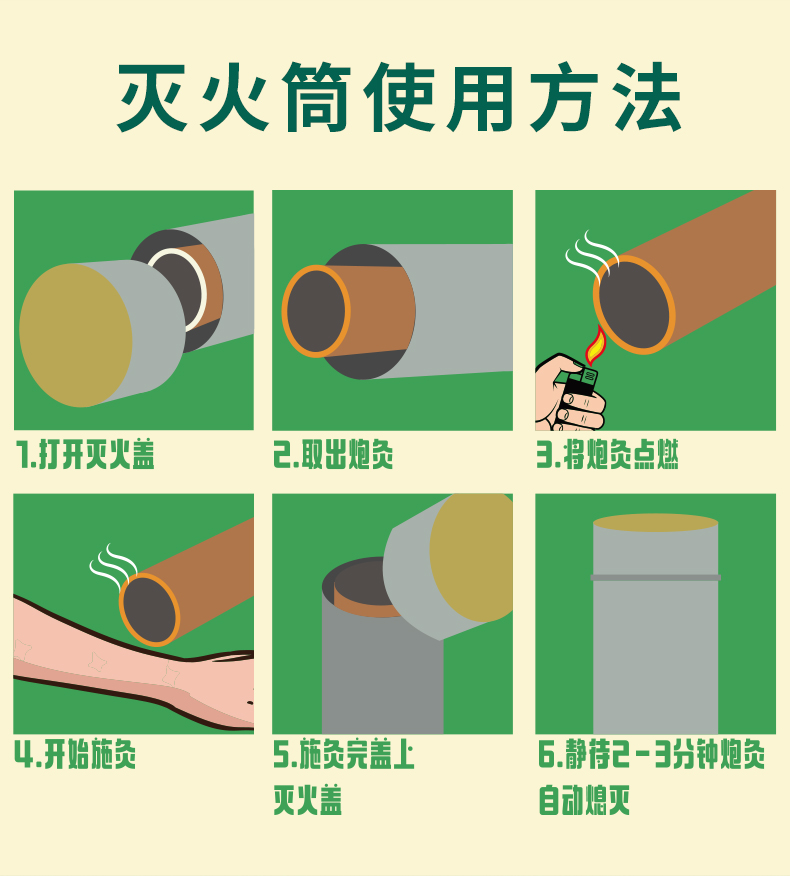 灭火筒使用方法

1.打开灭火盖

2.取出炮灸

3.将炮灸点燃

4.开始施灸

5.施灸完盖上灭火盖

6.静待2-3分钟炮灸自动熄灭