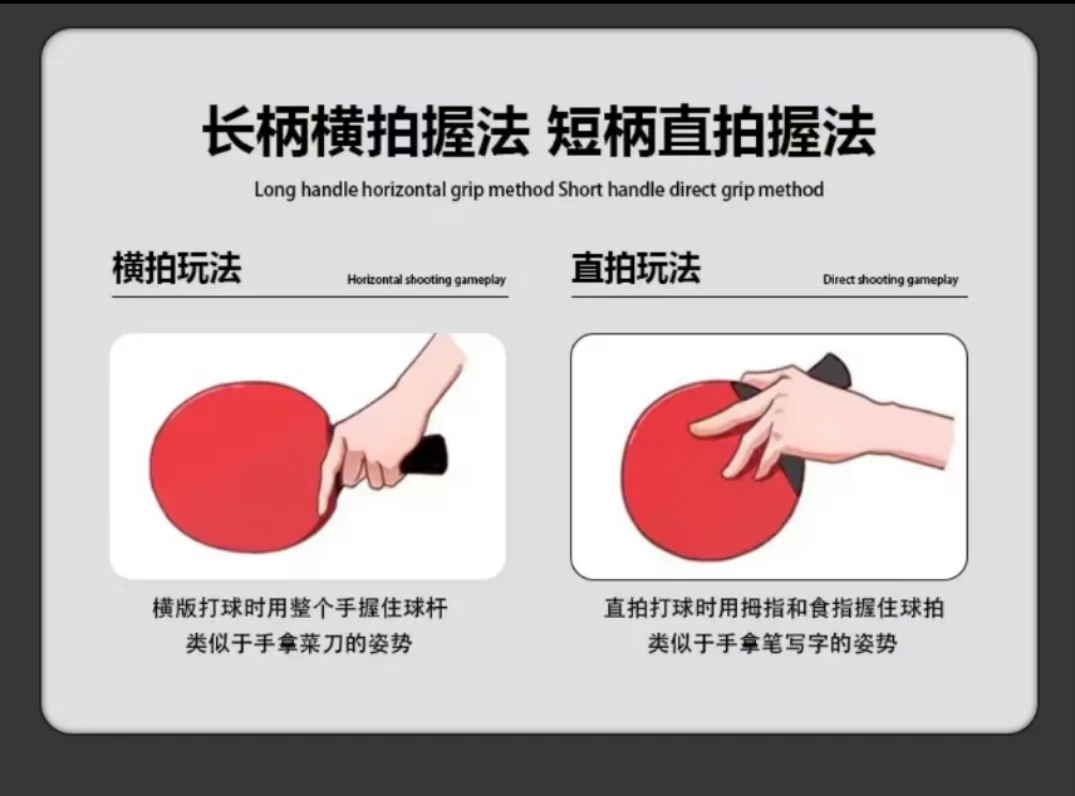 长柄横拍握法 短柄直拍握法

Long handle horizontal grip method Short handle direct grip method

横拍玩法 Horizontal shooting gameplay

横版打球时用整个手握住球杆
类似于手拿菜刀的姿势

直拍玩法 Direct shooting gameplay

直拍打球时用拇指和食指握住球拍
类似于手拿笔写字的姿势