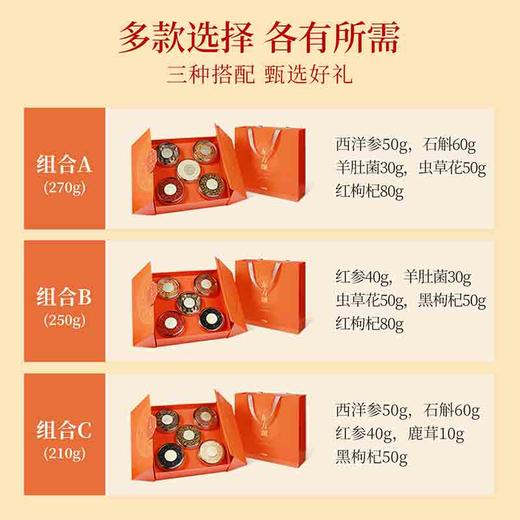 多款选择 各有所需
三种搭配 甄选好礼

组合A
(270g)

西洋参50g，石斛60g
羊肚菌30g，虫草花50g
红枸杞80g

组合B
(250g)

红参40g，羊肚菌30g
虫草花50g，黑枸杞50g
红枸杞80g

组合C
(210g)

西洋参50g，石斛60g
红参40g，鹿茸10g
黑枸杞50g