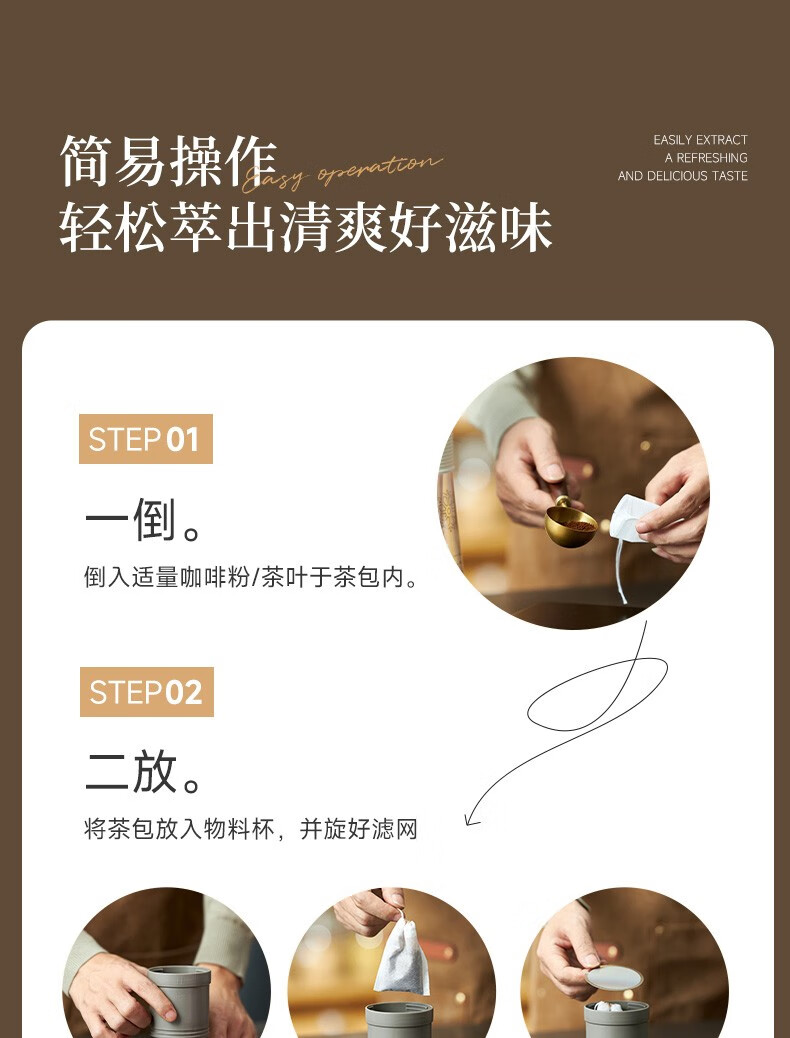 简易操作
Easy operation
轻松萃出清爽好滋味

EASILY EXTRACT
A REFRESHING
AND DELICIOUS TASTE

STEP 01

一倒。

倒入适量咖啡粉/茶叶于茶包内。

STEP 02

二放。

将茶包放入物料杯，并旋好滤网