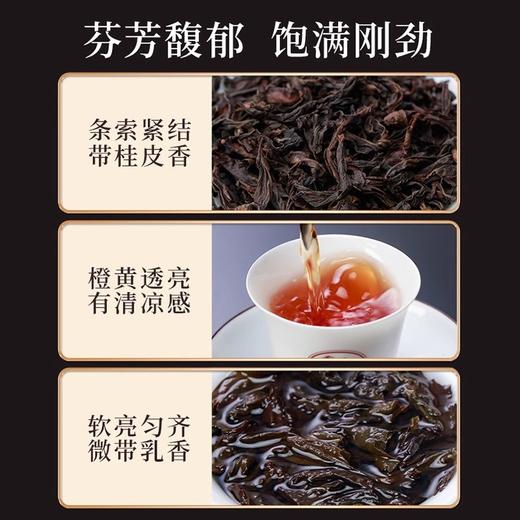 芬芳馥郁 饱满刚劲

条索紧结
带桂皮香

橙黄透亮
有清凉感

软亮匀齐
微带乳香