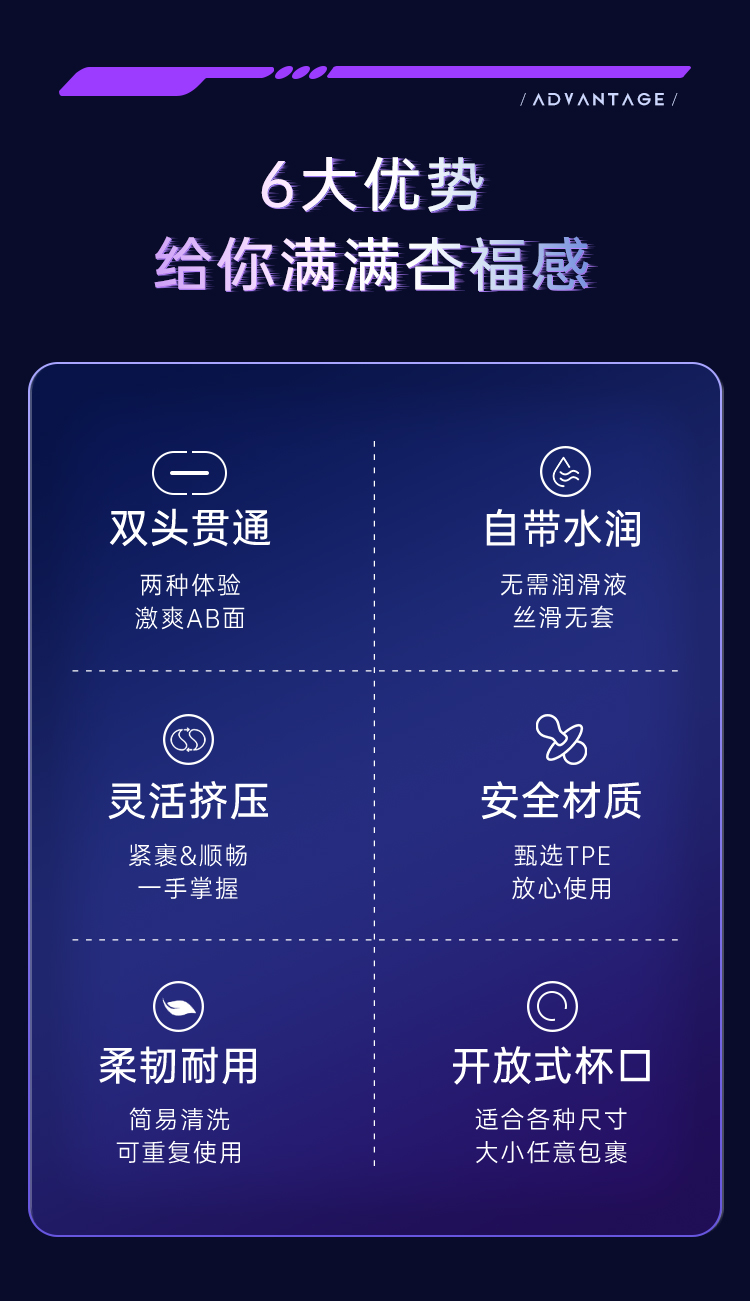 / ADVANTAGE /

6大优势
给你满满杏福感

双头贯通
两种体验
激爽AB面

自带水润
无需润滑液
丝滑无套

灵活挤压
紧裹&顺畅
一手掌握

安全材质
甄选TPE
放心使用

柔韧耐用
简易清洗
可重复使用

开放式杯口
适合各种尺寸
大小任意包裹