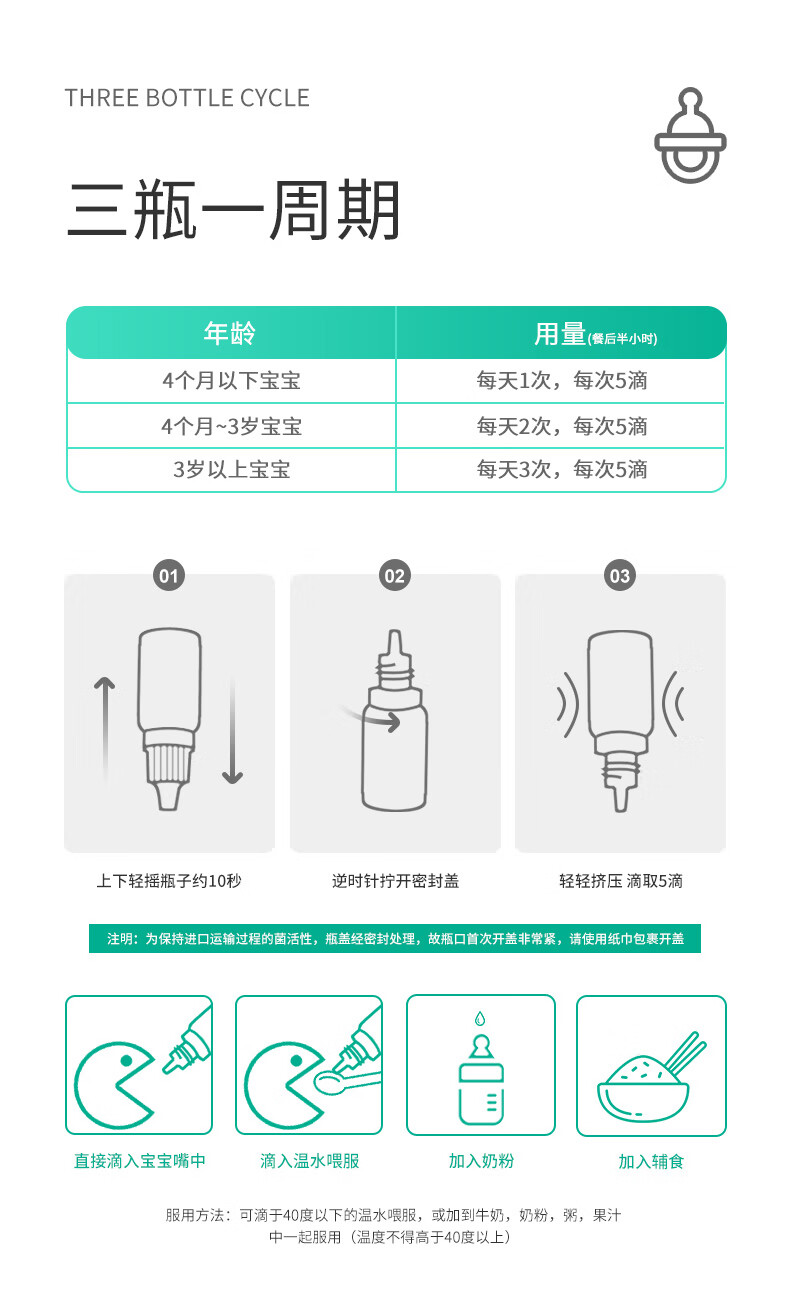 THREE BOTTLE CYCLE

三瓶一周期

| 年龄 | 用量(餐后半小时) |
|---|---|
| 4个月以下宝宝 | 每天1次，每次5滴 |
| 4个月~3岁宝宝 | 每天2次，每次5滴 |
| 3岁以上宝宝 | 每天3次，每次5滴 |

01
上下轻摇瓶子约10秒

02
逆时针拧开密封盖

03
轻轻挤压 滴取5滴

注明：为保持进口运输过程的菌活性，瓶盖经密封处理，故瓶口首次开盖非常紧，请使用纸巾包裹开盖

直接滴入宝宝嘴中

滴入温水喂服

加入奶粉

加入辅食

服用方法：可滴于40度以下的温水喂服，或加到牛奶，奶粉，粥，果汁中一起服用（温度不得高于40度以上）