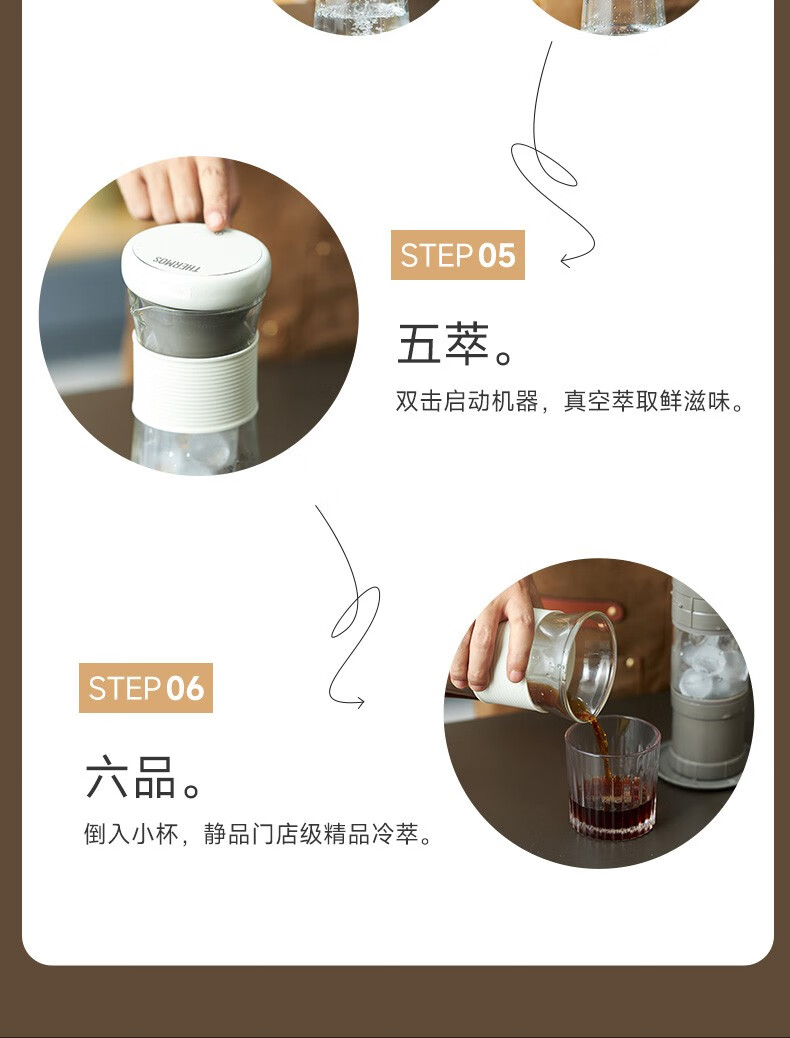 THERMOS

STEP 05

五萃。

双击启动机器，真空萃取鲜滋味。

STEP 06

六品。

倒入小杯，静品门店级精品冷萃。