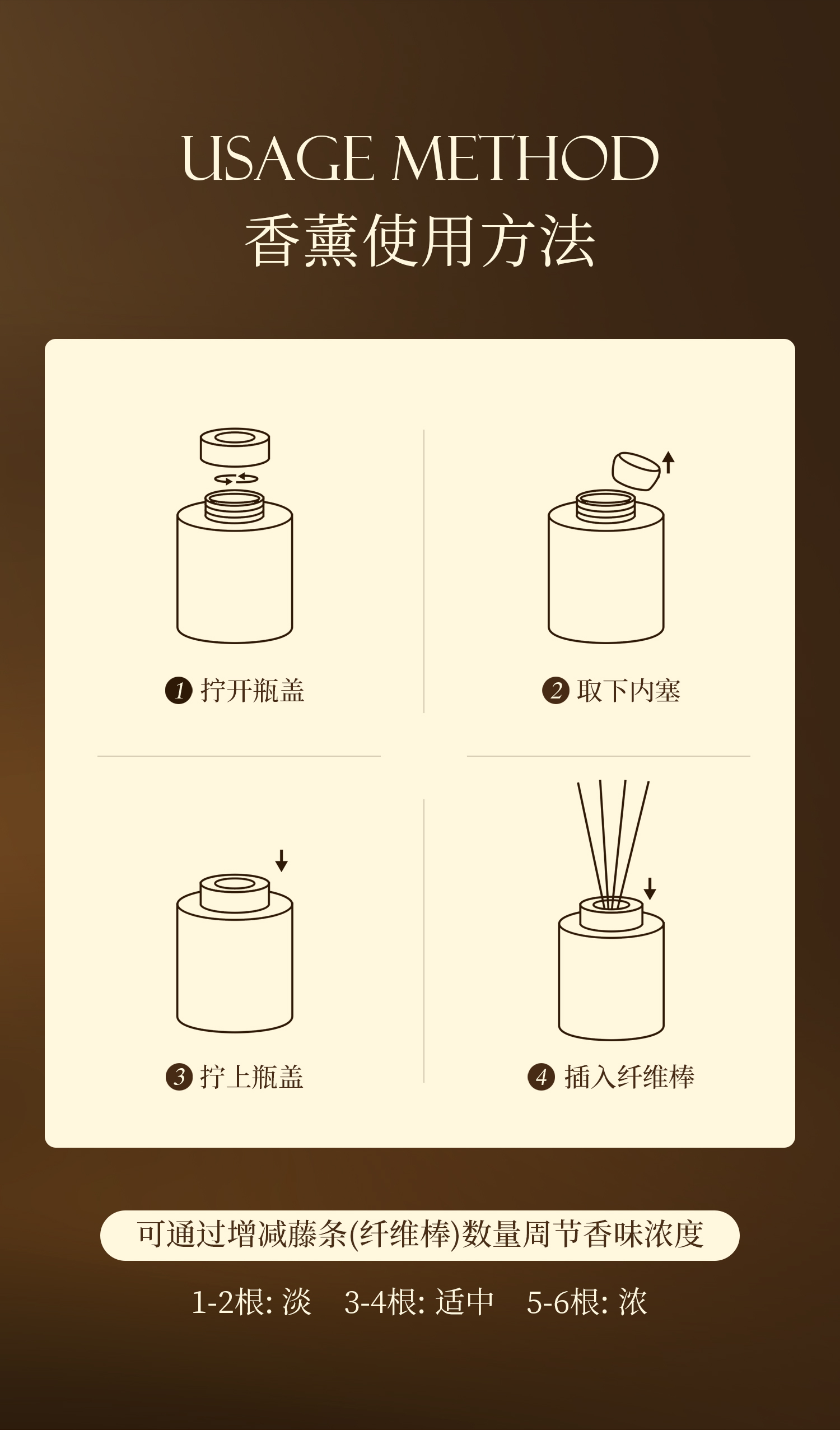 USAGE METHOD
香薰使用方法

1 拧开瓶盖

2 取下内塞

3 拧上瓶盖

4 插入纤维棒

可通过增减藤条(纤维棒)数量周节香味浓度

1-2根: 淡　3-4根: 适中　5-6根: 浓