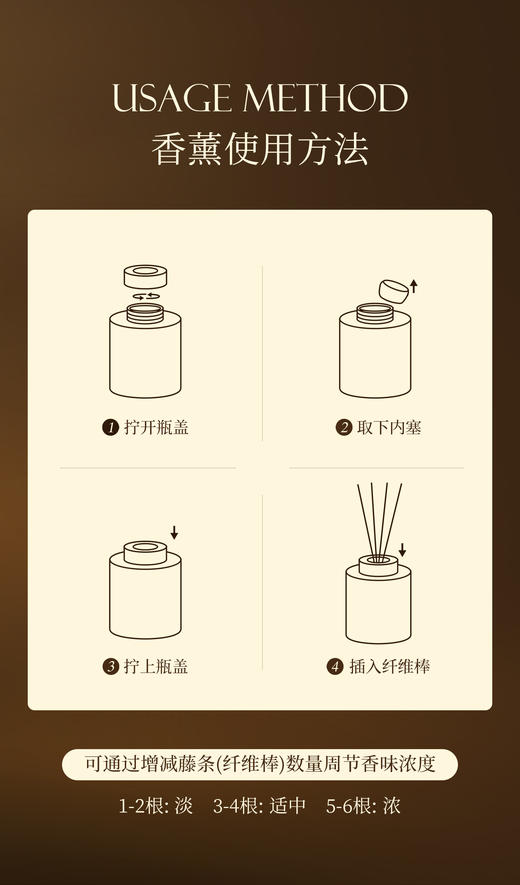 USAGE METHOD
香薰使用方法

1 拧开瓶盖

2 取下内塞

3 拧上瓶盖

4 插入纤维棒

可通过增减藤条(纤维棒)数量周节香味浓度

1-2根: 淡　3-4根: 适中　5-6根: 浓