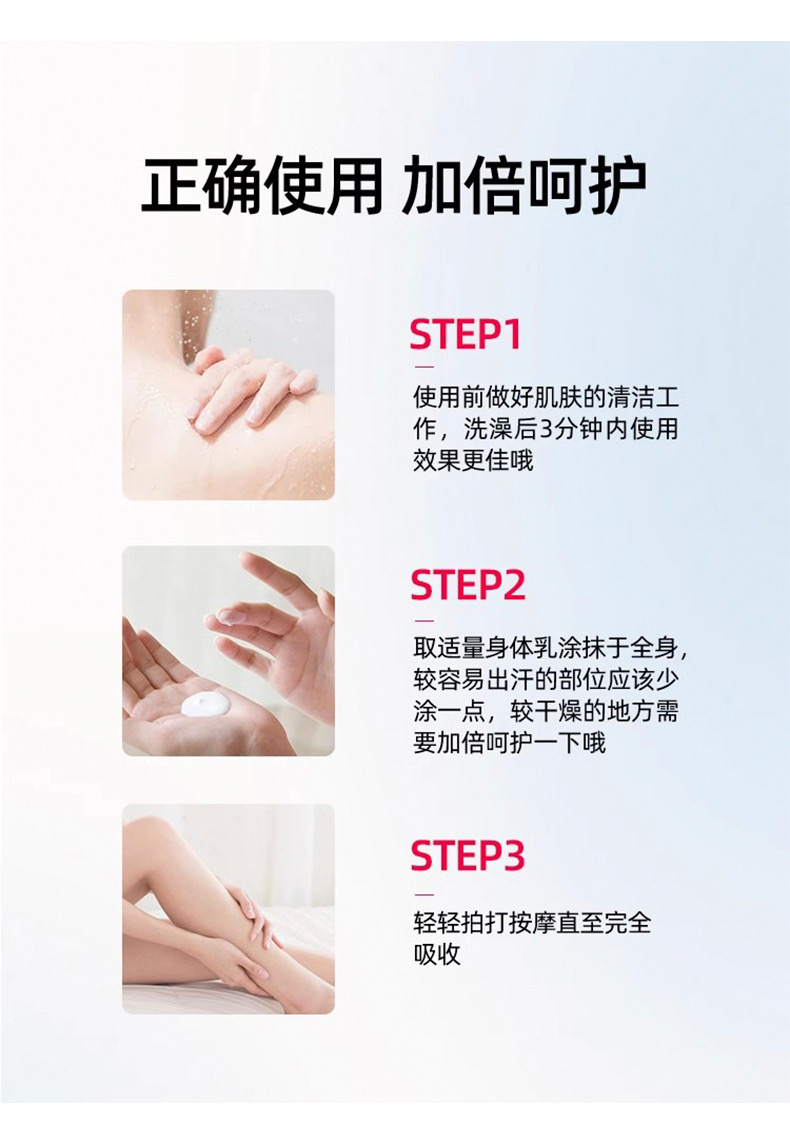 正确使用 加倍呵护

STEP1

使用前做好肌肤的清洁工作，洗澡后3分钟内使用效果更佳哦

STEP2

取适量身体乳涂抹于全身，较容易出汗的部位应该少涂一点，较干燥的地方需要加倍呵护一下哦

STEP3

轻轻拍打按摩直至完全吸收