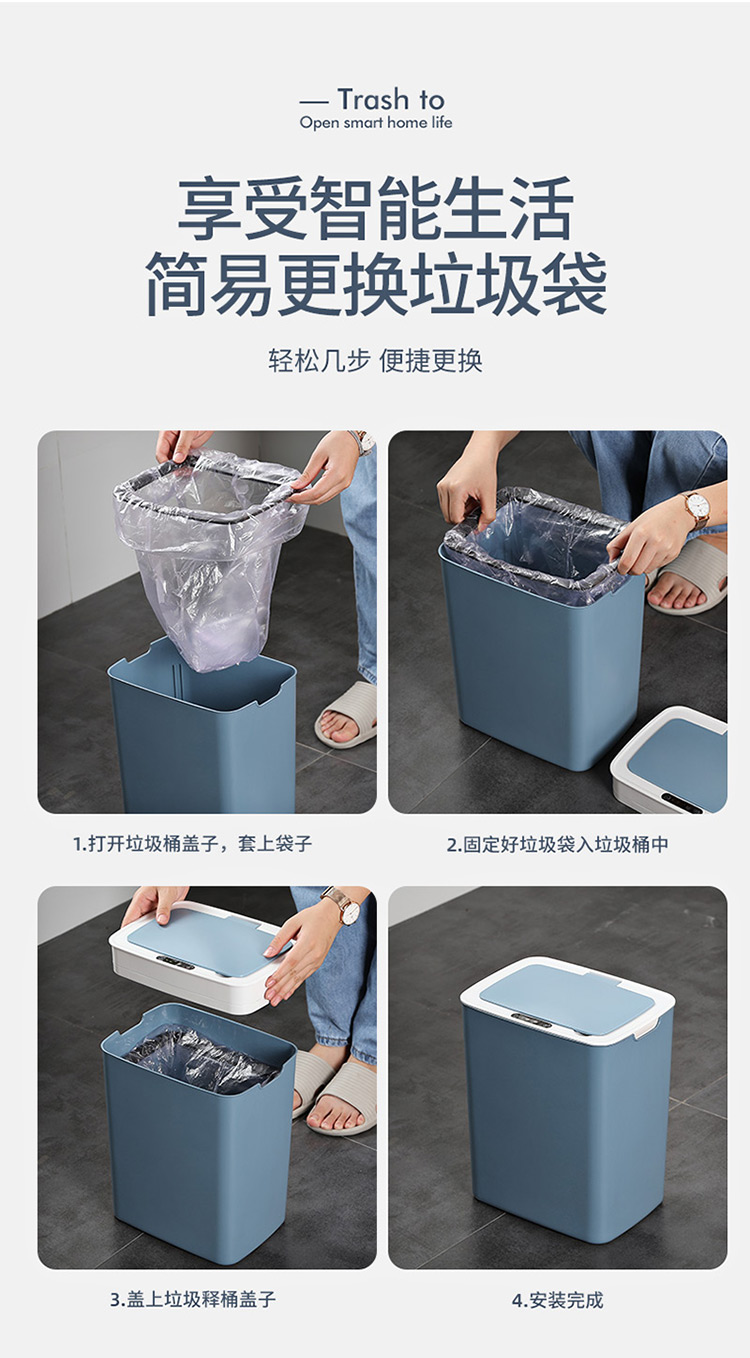 — Trash to
Open smart home life

享受智能生活
简易更换垃圾袋

轻松几步 便捷更换

1.打开垃圾桶盖子，套上袋子

2.固定好垃圾袋入垃圾桶中

3.盖上垃圾释桶盖子

4.安装完成