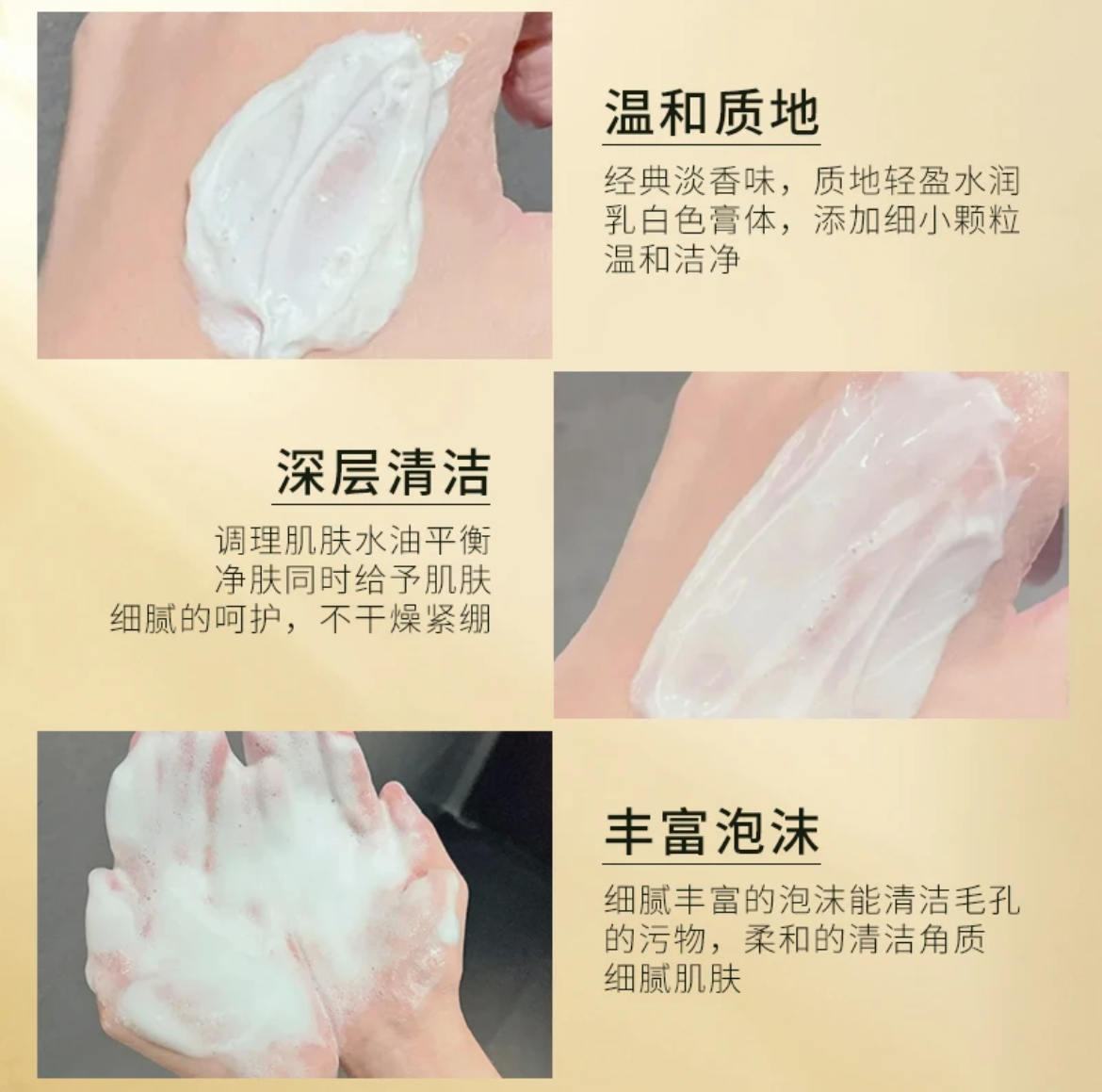 温和质地

经典淡香味，质地轻盈水润
乳白色膏体，添加细小颗粒
温和洁净

深层清洁

调理肌肤水油平衡
净肤同时给予肌肤
细腻的呵护，不干燥紧绷

丰富泡沫

细腻丰富的泡沫能清洁毛孔
的污物，柔和的清洁角质
细腻肌肤