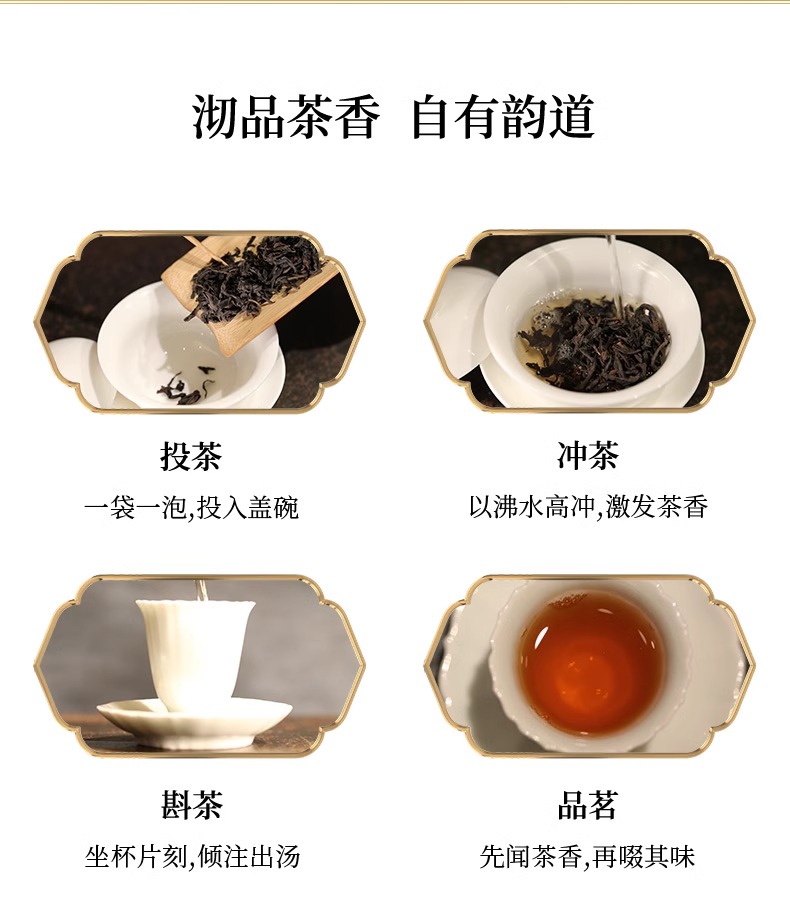 沏品茶香 自有韵道

投茶

一袋一泡,投入盖碗

冲茶

以沸水高冲,激发茶香

斟茶

坐杯片刻,倾注出汤

品茗

先闻茶香,再啜其味