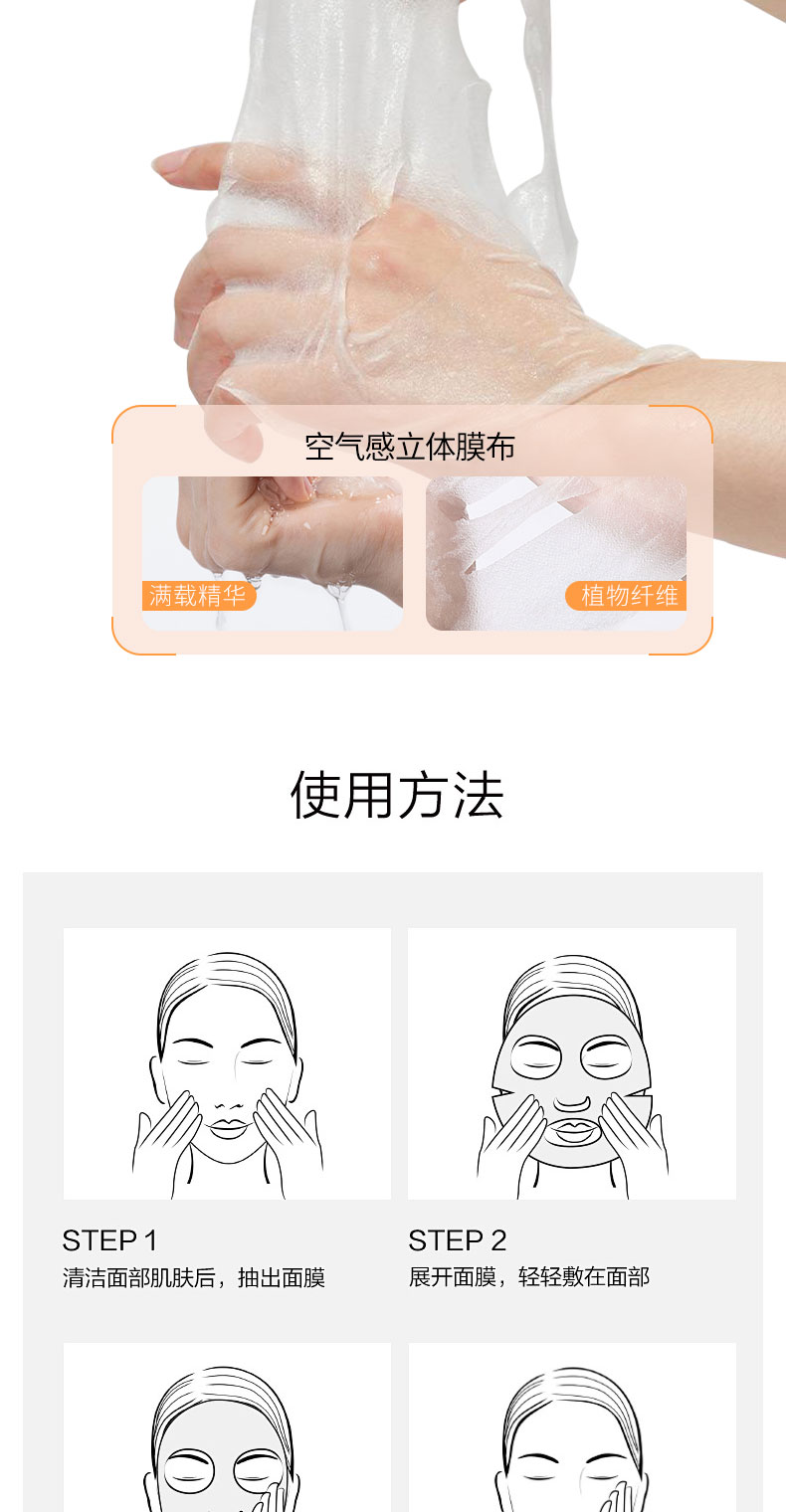 空气感立体膜布

满载精华

植物纤维

使用方法

STEP 1
清洁面部肌肤后，抽出面膜

STEP 2
展开面膜，轻轻敷在面部