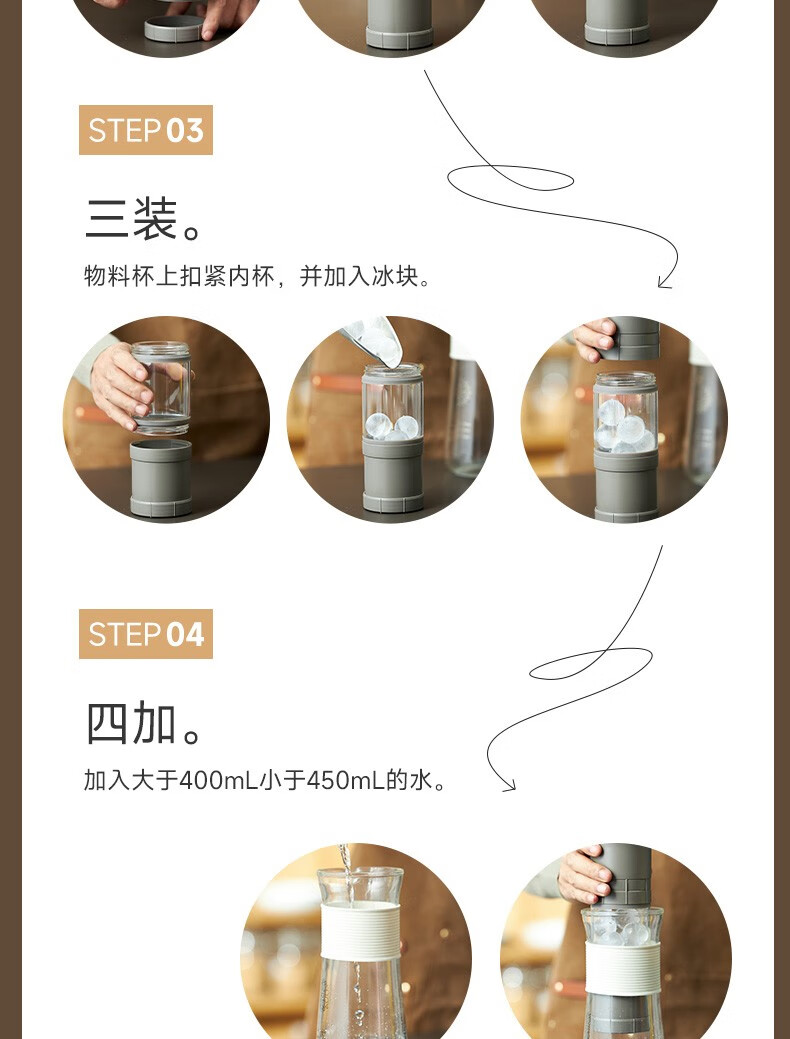 STEP 03

三装。

物料杯上扣紧内杯，并加入冰块。

STEP 04

四加。

加入大于400mL小于450mL的水。