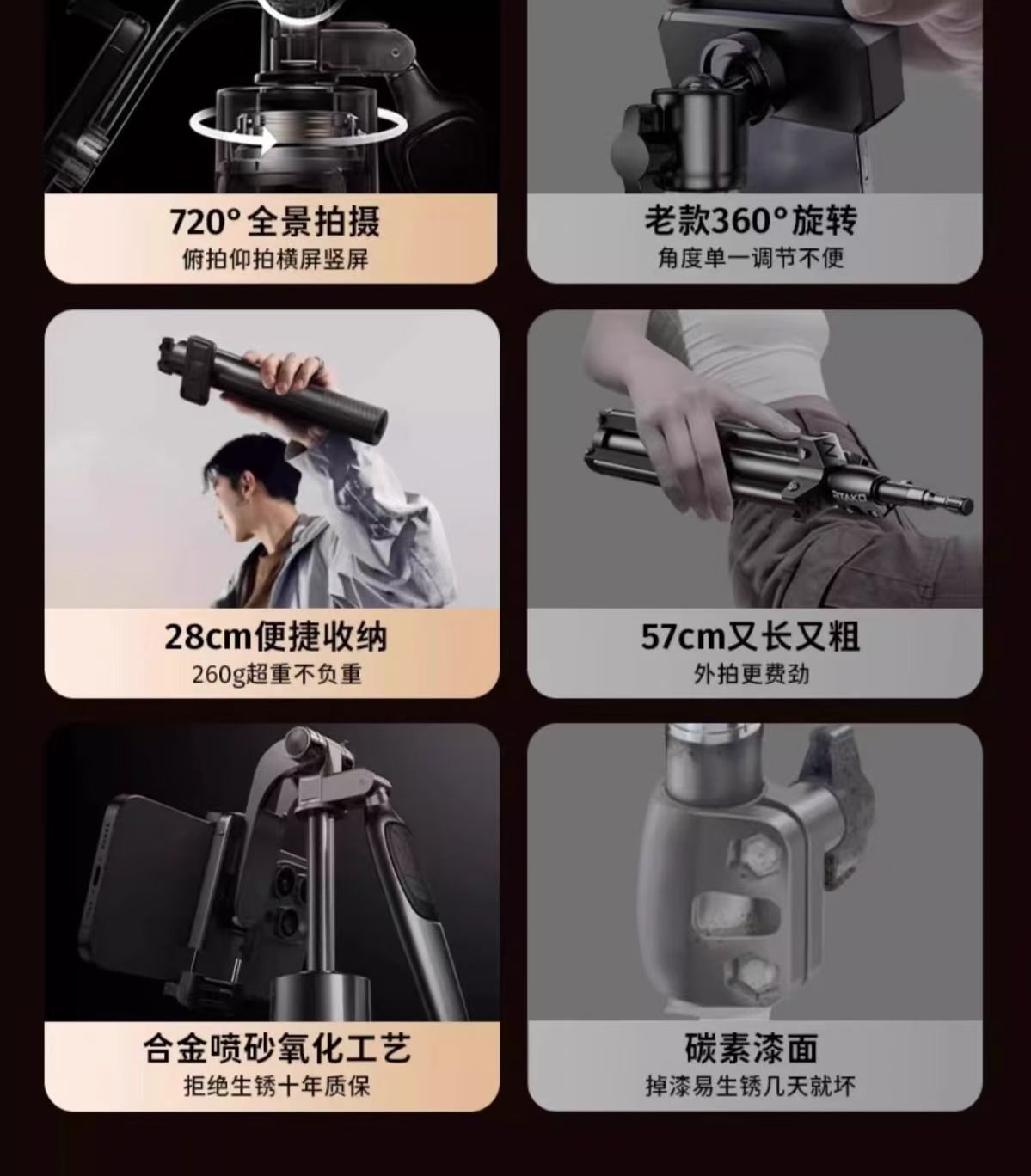 720°全景拍摄
俯拍仰拍横屏竖屏

老款360°旋转
角度单一调节不便

28cm便捷收纳
260g超重不负重

RTAKO

57cm又长又粗
外拍更费劲

合金喷砂氧化工艺
拒绝生锈十年质保

碳素漆面
掉漆易生锈几天就坏