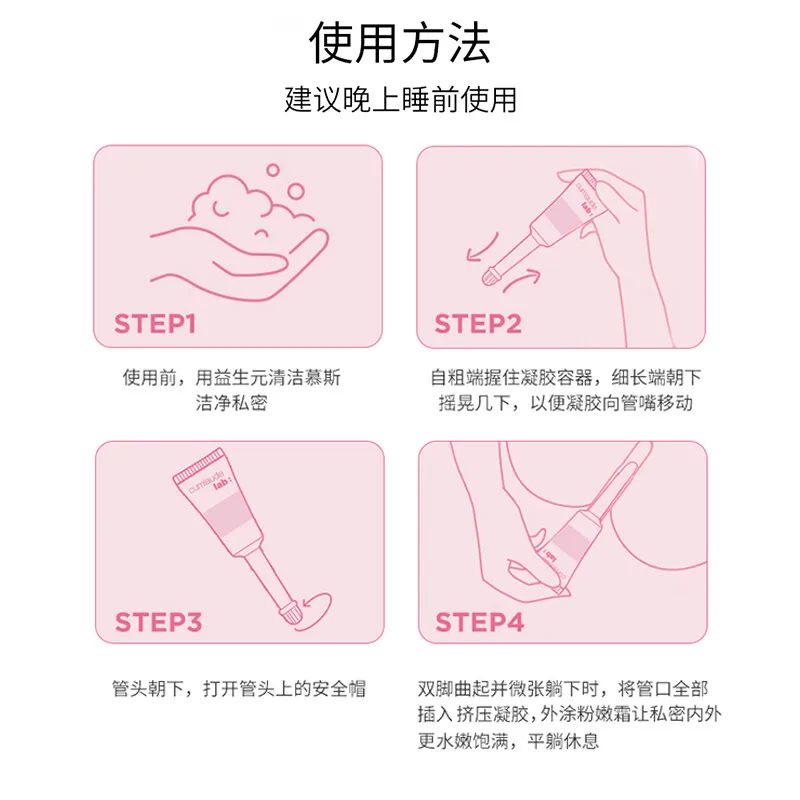 使用方法

建议晚上睡前使用

STEP1

使用前，用益生元清洁慕斯洁净私密

cumlaude lab:

STEP2

自粗端握住凝胶容器，细长端朝下摇晃几下，以便凝胶向管嘴移动

cumlaude lab:

STEP3

管头朝下，打开管头上的安全帽

lab:

STEP4

双脚曲起并微张躺下时，将管口全部插入 挤压凝胶，外涂粉嫩霜让私密内外更水嫩饱满，平躺休息