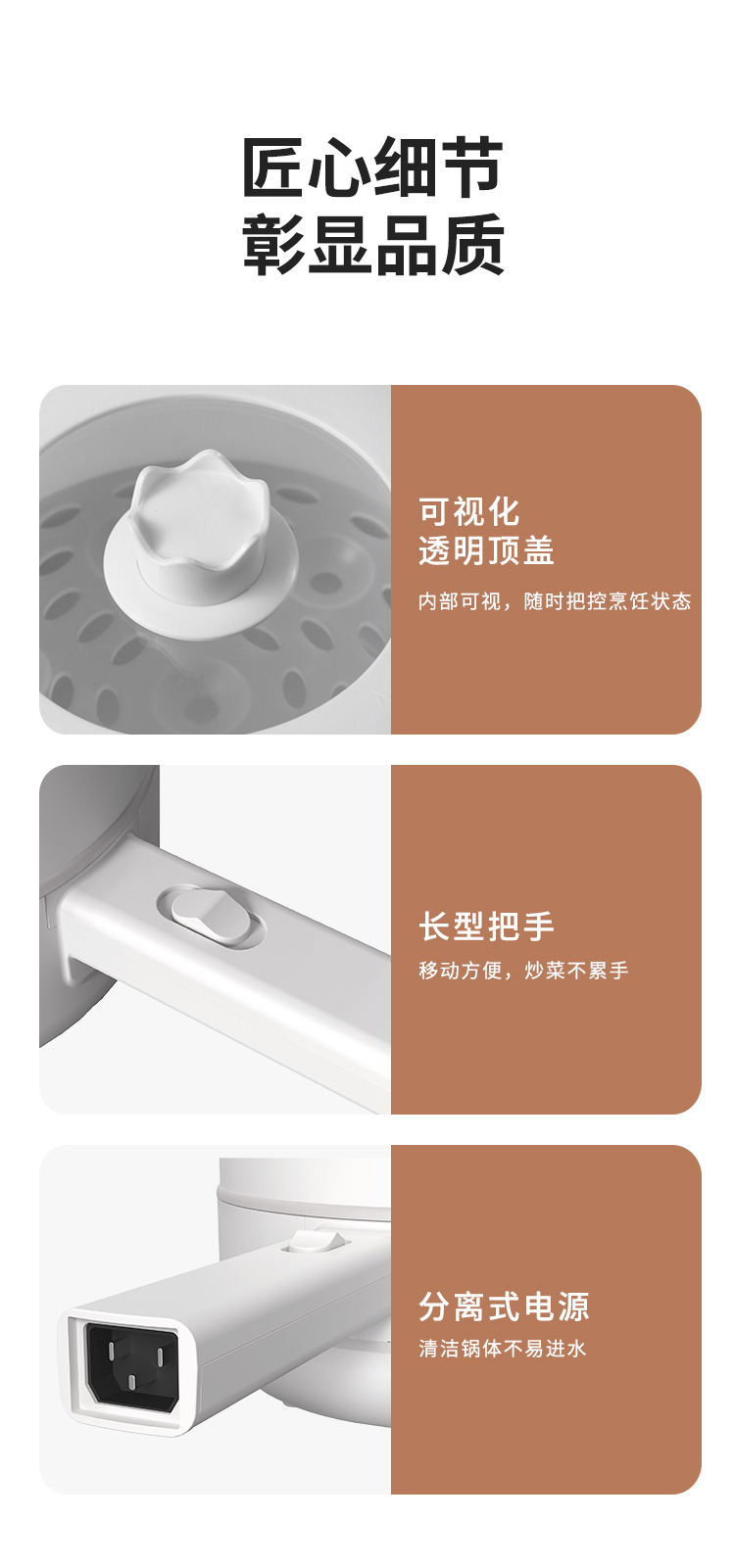 匠心细节
彰显品质

可视化
透明顶盖

内部可视，随时把控烹饪状态

长型把手

移动方便，炒菜不累手

分离式电源

清洁锅体不易进水