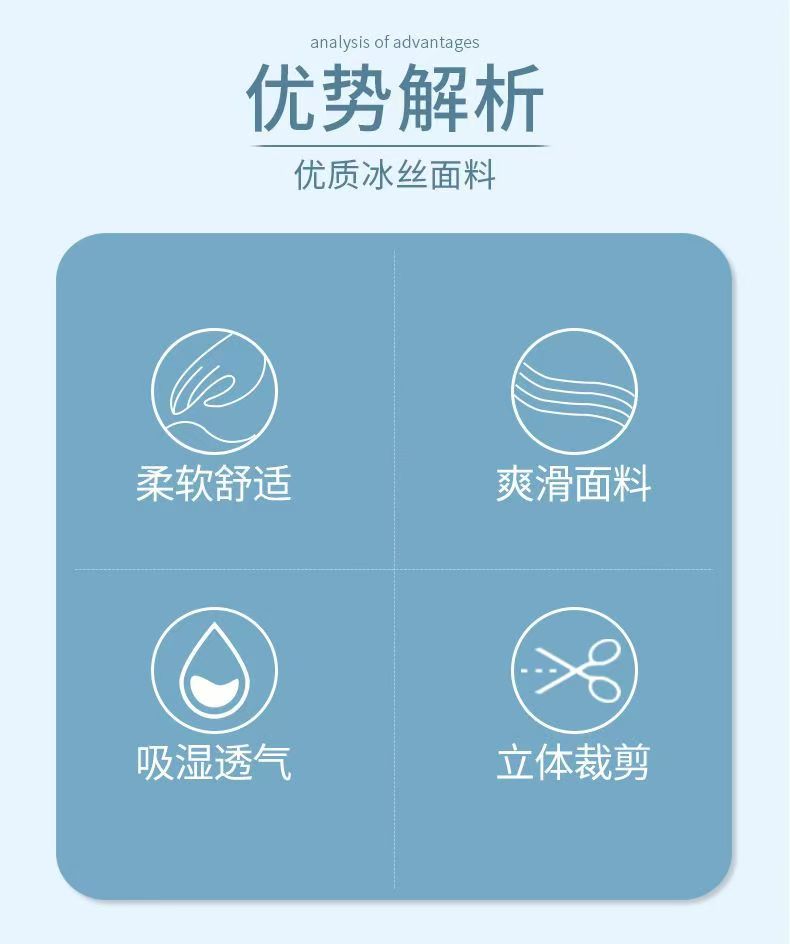 analysis of advantages

优势解析

优质冰丝面料

柔软舒适

爽滑面料

吸湿透气

立体裁剪