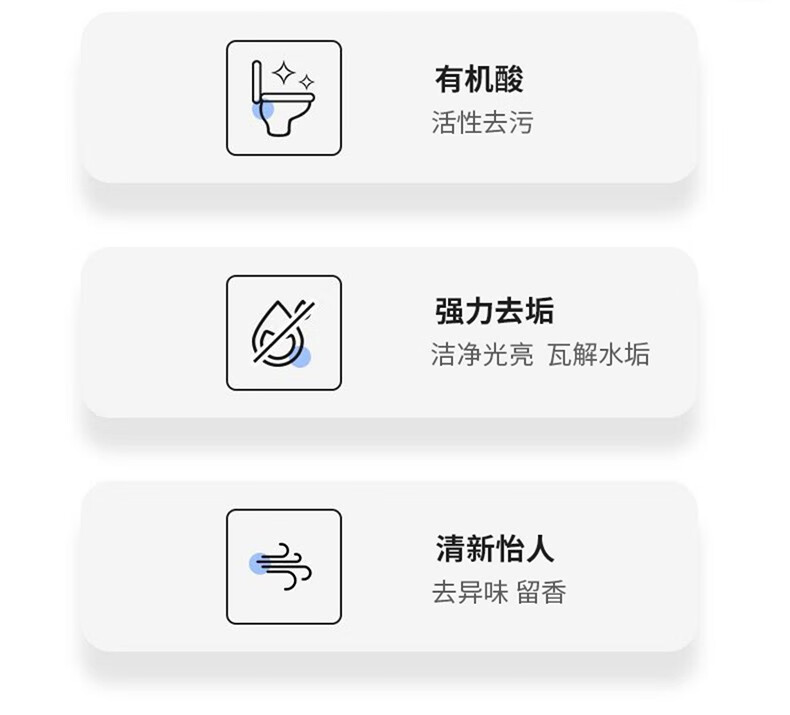 有机酸
活性去污

强力去垢
洁净光亮 瓦解水垢

清新怡人
去异味 留香