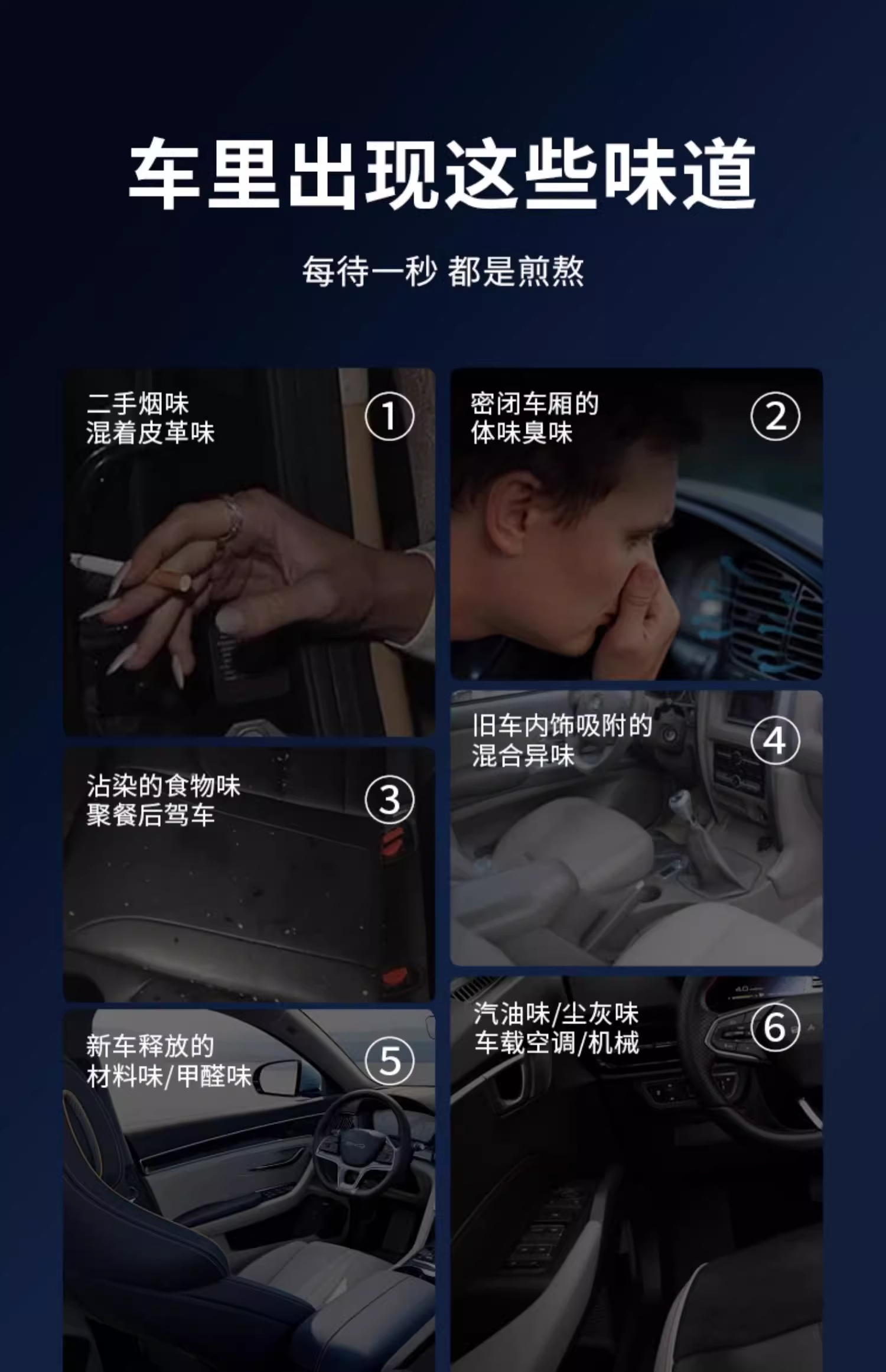 车里出现这些味道

每待一秒 都是煎熬

二手烟味
混着皮革味
①

密闭车厢的
体味臭味
②

沾染的食物味
聚餐后驾车
③

旧车内饰吸附的
混合异味
④

新车释放的
材料味/甲醛味
⑤

汽油味/尘灰味
车载空调/机械
⑥