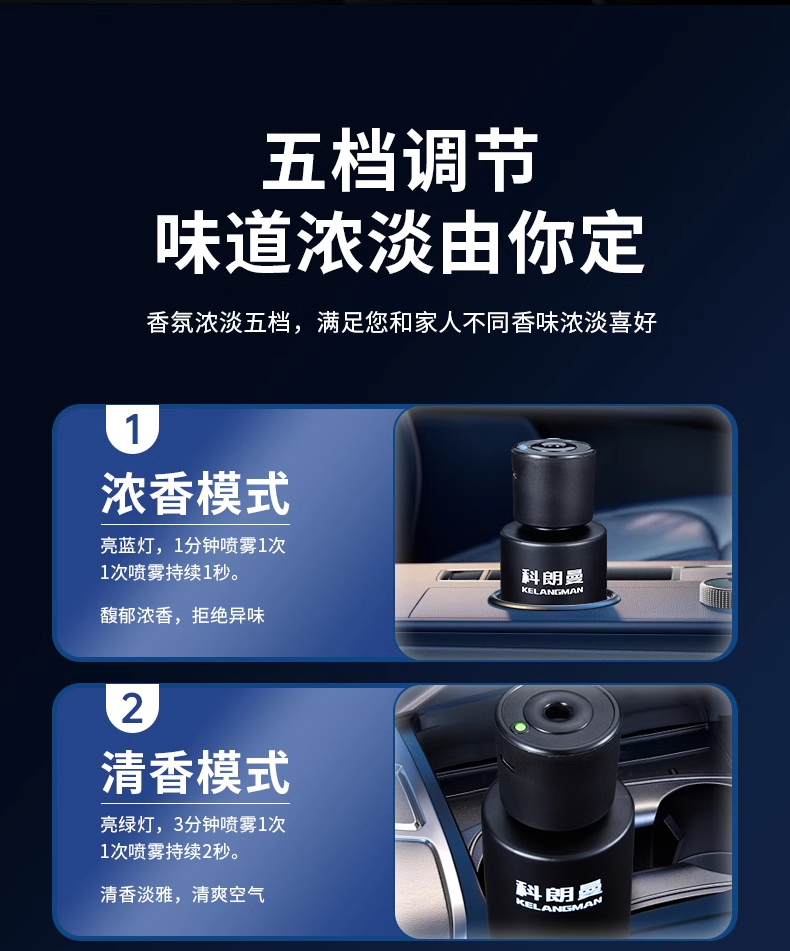 五档调节
味道浓淡由你定

香氛浓淡五档，满足您和家人不同香味浓淡喜好

1

浓香模式

亮蓝灯，1分钟喷雾1次
1次喷雾持续1秒。

馥郁浓香，拒绝异味

科朗曼
KELANGMAN

2

清香模式

亮绿灯，3分钟喷雾1次
1次喷雾持续2秒。

清香淡雅，清爽空气

科朗曼
KELANGMAN