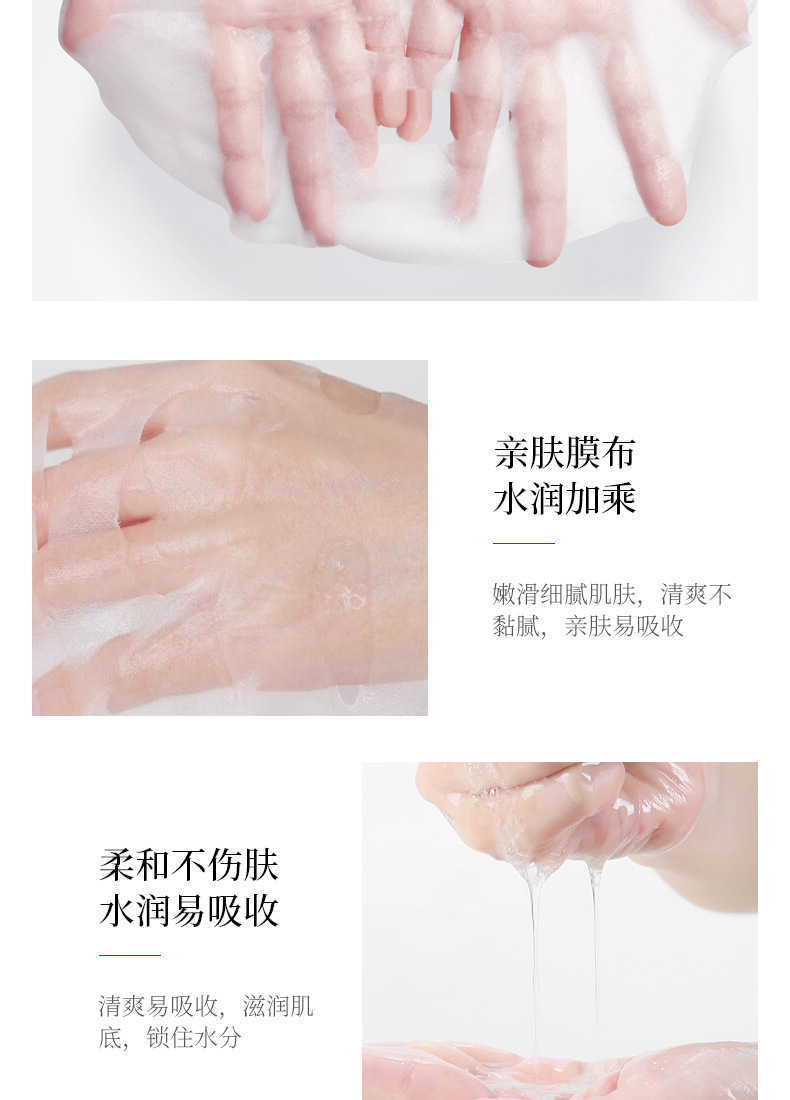 亲肤膜布
水润加乘

嫩滑细腻肌肤，清爽不黏腻，亲肤易吸收

柔和不伤肤
水润易吸收

清爽易吸收，滋润肌底，锁住水分