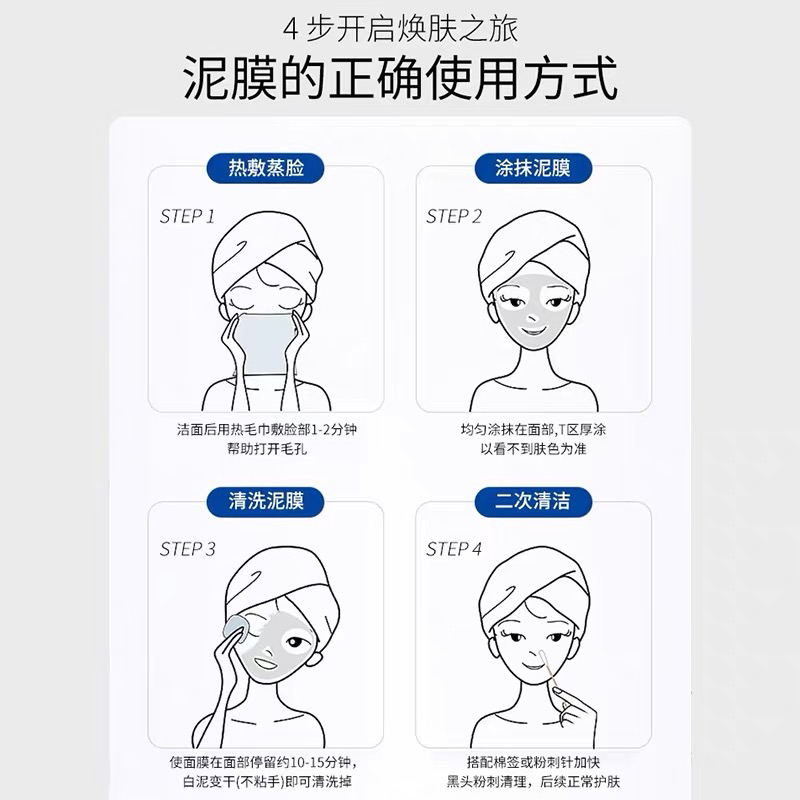 4 步开启焕肤之旅

泥膜的正确使用方式

热敷蒸脸

STEP 1

洁面后用热毛巾敷脸部1-2分钟
帮助打开毛孔

涂抹泥膜

STEP 2

均匀涂抹在面部,T区厚涂
以看不到肤色为准

清洗泥膜

STEP 3

使面膜在面部停留约10-15分钟,
白泥变干(不粘手)即可清洗掉

二次清洁

STEP 4

搭配棉签或粉刺针加快
黑头粉刺清理，后续正常护肤