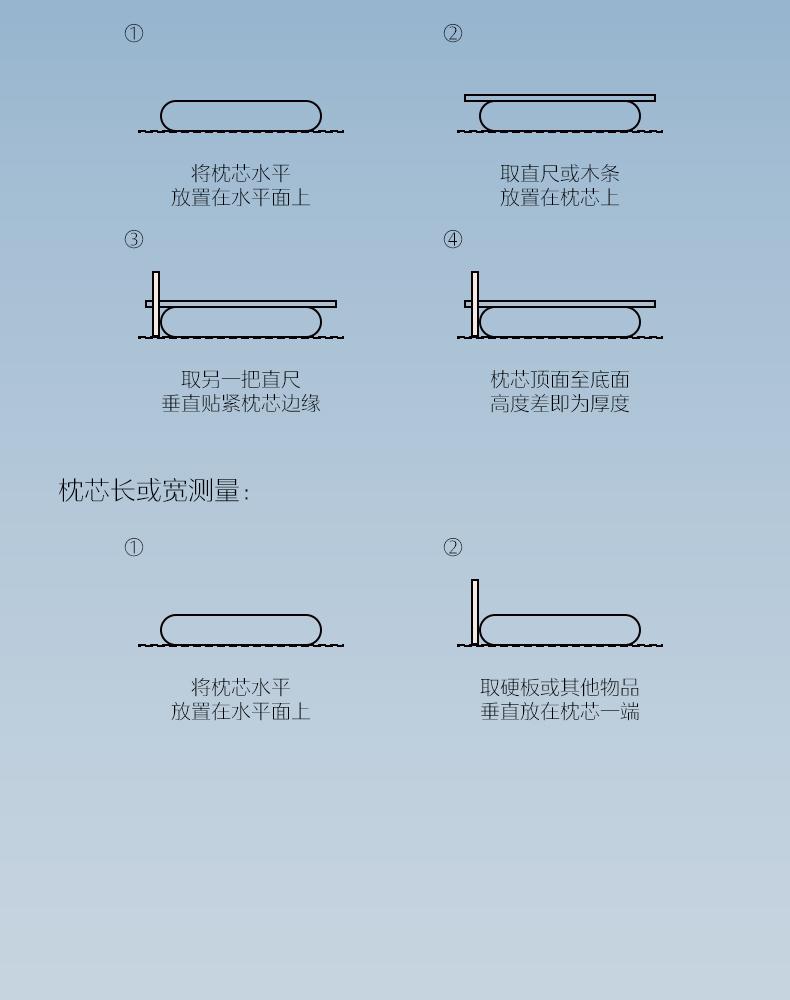 ①

将枕芯水平
放置在水平面上

②

取直尺或木条
放置在枕芯上

③

取另一把直尺
垂直贴紧枕芯边缘

④

枕芯顶面至底面
高度差即为厚度

枕芯长或宽测量：

①

将枕芯水平
放置在水平面上

②

取硬板或其他物品
垂直放在枕芯一端