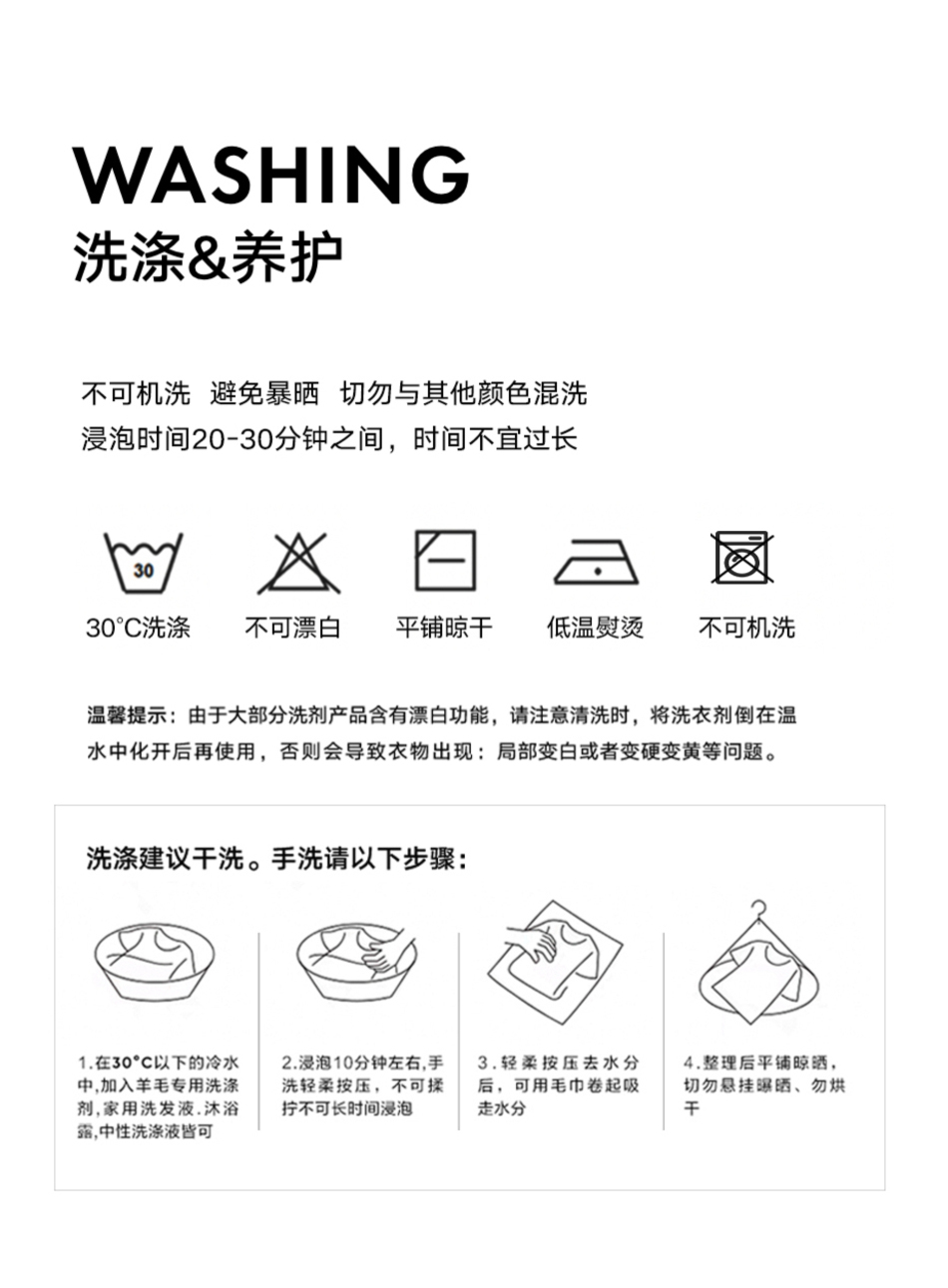 WASHING
洗涤&养护

不可机洗 避免暴晒 切勿与其他颜色混洗
浸泡时间20-30分钟之间，时间不宜过长

30

30°C洗涤 不可漂白 平铺晾干 低温熨烫 不可机洗

温馨提示：由于大部分洗剂产品含有漂白功能，请注意清洗时，将洗衣剂倒在温水中化开后再使用，否则会导致衣物出现：局部变白或者变硬变黄等问题。

洗涤建议干洗。手洗请以下步骤：

1.在30°C以下的冷水中,加入羊毛专用洗涤剂,家用洗发液.沐浴露,中性洗涤液皆可

2.浸泡10分钟左右,手洗轻柔按压，不可揉拧不可长时间浸泡

3.轻柔按压去水分后，可用毛巾卷起吸走水分

4.整理后平铺晾晒，切勿悬挂曝晒、勿烘干