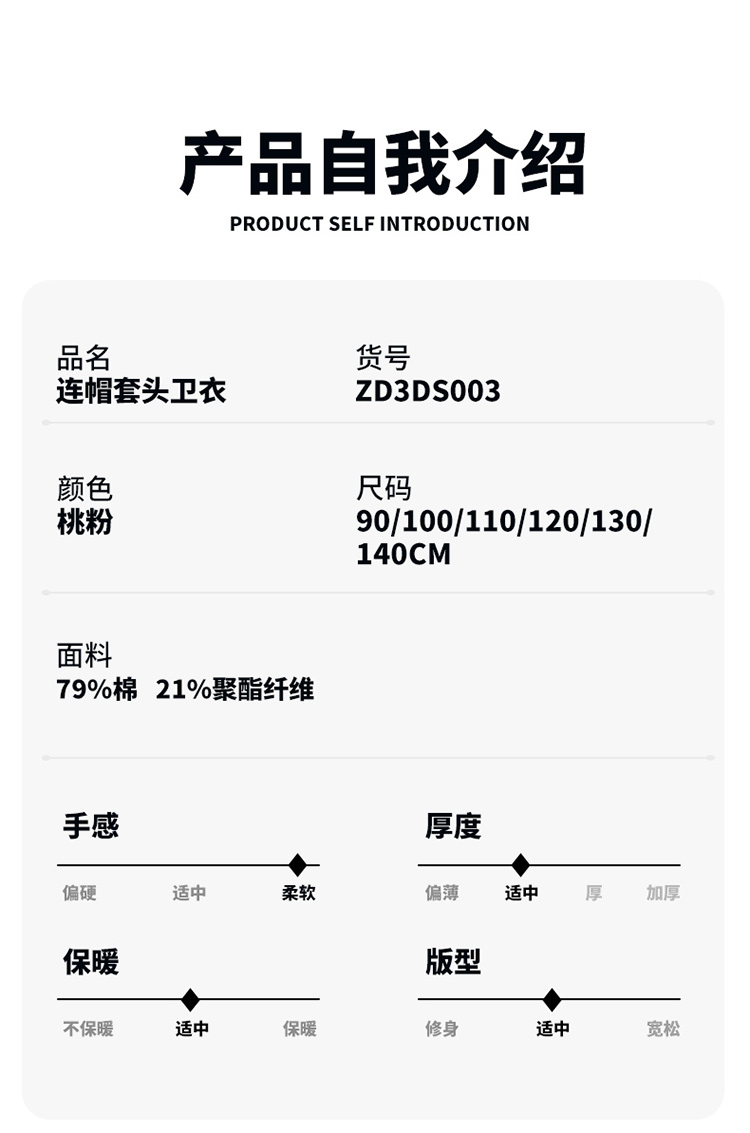 产品自我介绍
PRODUCT SELF INTRODUCTION

品名
连帽套头卫衣

货号
ZD3DS003

颜色
桃粉

尺码
90/100/110/120/130/140CM

面料
79%棉 21%聚酯纤维

手感
偏硬 适中 柔软

厚度
偏薄 适中 厚 加厚

保暖
不保暖 适中 保暖

版型
修身 适中 宽松