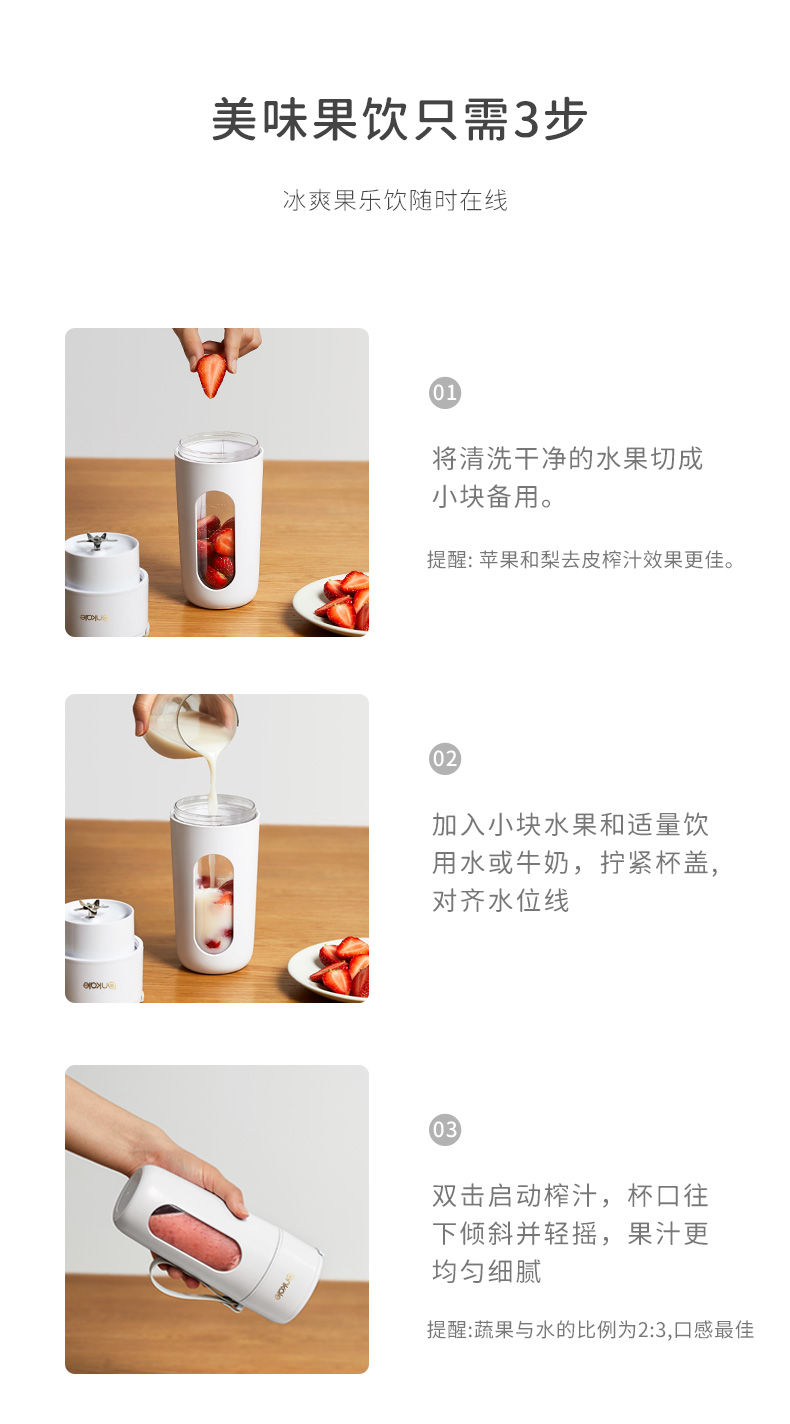 美味果饮只需3步

冰爽果乐饮随时在线

01

将清洗干净的水果切成小块备用。

提醒: 苹果和梨去皮榨汁效果更佳。

02

加入小块水果和适量饮用水或牛奶，拧紧杯盖，对齐水位线

03

双击启动榨汁，杯口往下倾斜并轻摇，果汁更均匀细腻

提醒:蔬果与水的比例为2:3,口感最佳