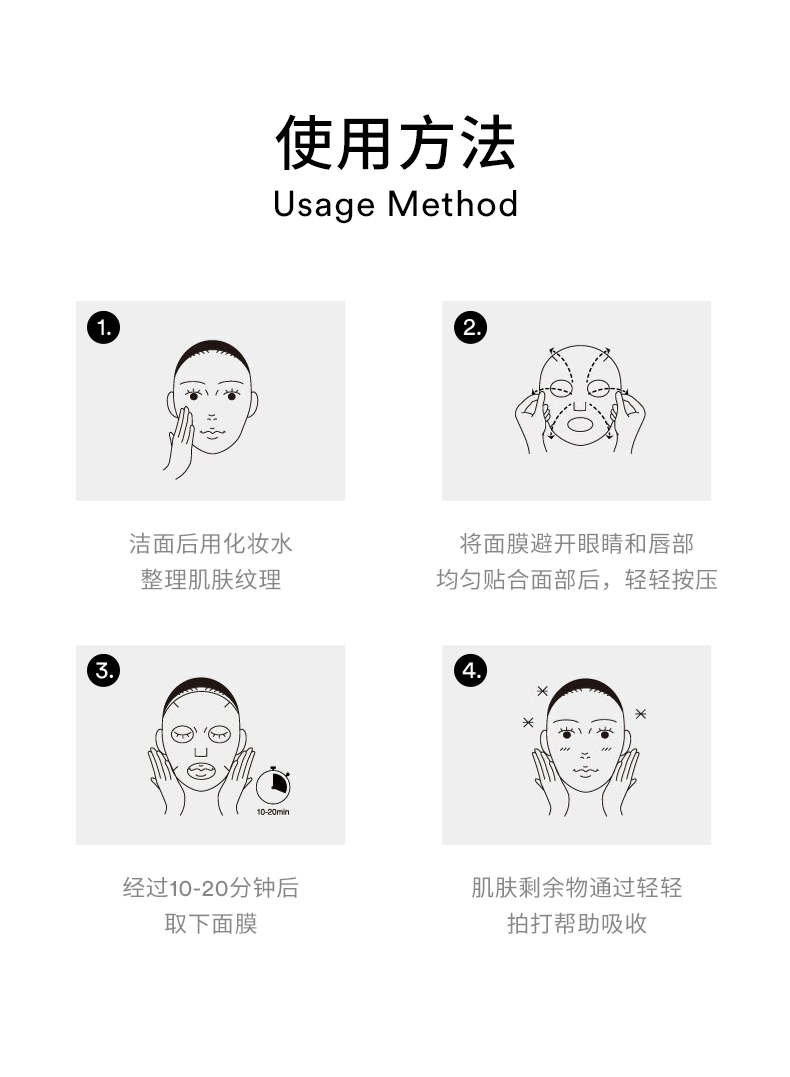 使用方法
Usage Method

1.

洁面后用化妆水
整理肌肤纹理

2.

将面膜避开眼睛和唇部
均匀贴合面部后，轻轻按压

3.

10-20min

经过10-20分钟后
取下面膜

4.

肌肤剩余物通过轻轻
拍打帮助吸收