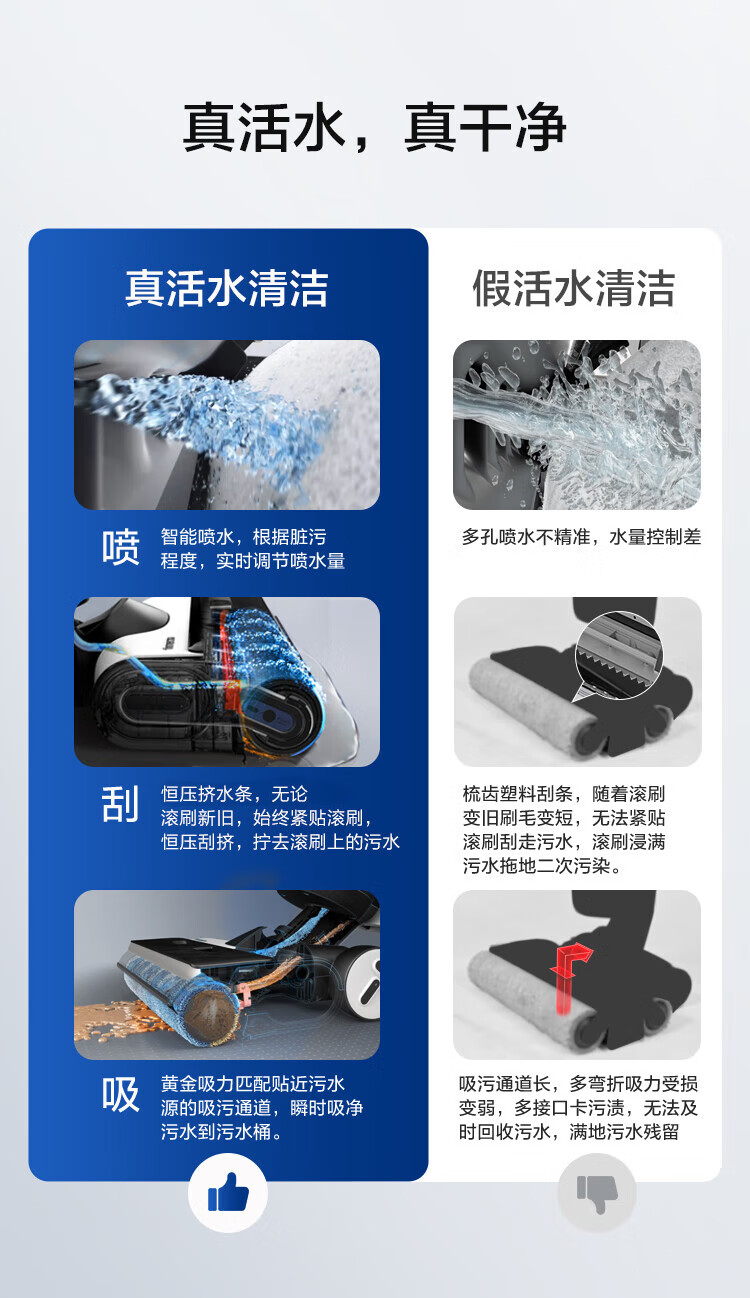 真活水，真干净

真活水清洁

喷 智能喷水，根据脏污程度，实时调节喷水量

刮 恒压挤水条，无论滚刷新旧，始终紧贴滚刷，恒压刮挤，拧去滚刷上的污水

吸 黄金吸力匹配贴近污水源的吸污通道，瞬时吸净污水到污水桶。

假活水清洁

多孔喷水不精准，水量控制差

梳齿塑料刮条，随着滚刷变旧刷毛变短，无法紧贴滚刷刮走污水，滚刷浸满污水拖地二次污染。

吸污通道长，多弯折吸力受损变弱，多接口卡污渍，无法及时回收污水，满地污水残留