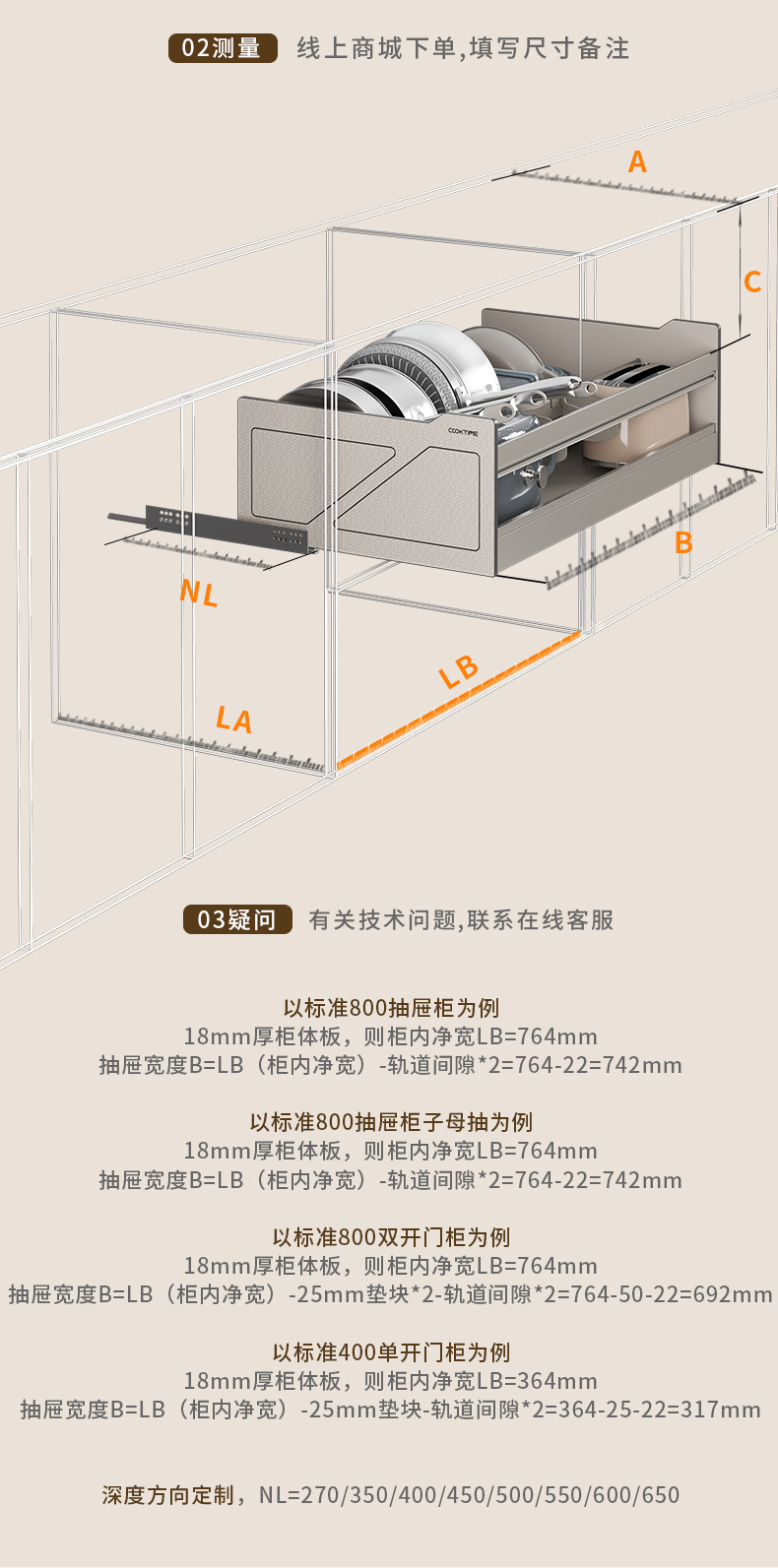 02测量　线上商城下单,填写尺寸备注

A

C

COOKTIME

B

NL

LB

LA

03疑问　有关技术问题,联系在线客服

以标准800抽屉柜为例
18mm厚柜体板，则柜内净宽LB=764mm
抽屉宽度B=LB（柜内净宽）-轨道间隙*2=764-22=742mm

以标准800抽屉柜子母抽为例
18mm厚柜体板，则柜内净宽LB=764mm
抽屉宽度B=LB（柜内净宽）-轨道间隙*2=764-22=742mm

以标准800双开门柜为例
18mm厚柜体板，则柜内净宽LB=764mm
抽屉宽度B=LB（柜内净宽）-25mm垫块*2-轨道间隙*2=764-50-22=692mm

以标准400单开门柜为例
18mm厚柜体板，则柜内净宽LB=364mm
抽屉宽度B=LB（柜内净宽）-25mm垫块-轨道间隙*2=364-25-22=317mm

深度方向定制，NL=270/350/400/450/500/550/600/650