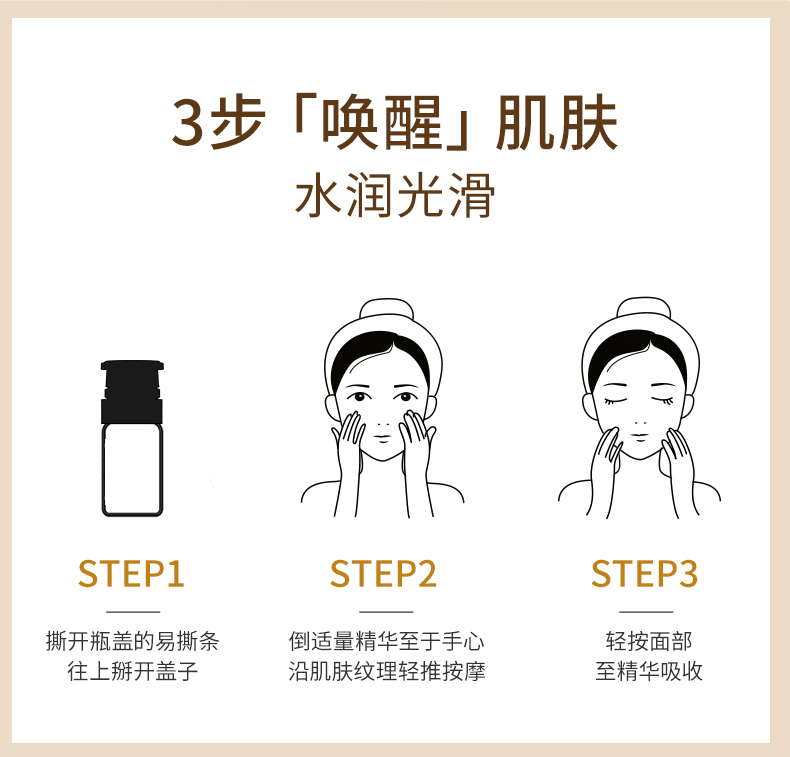 3步「唤醒」肌肤
水润光滑

STEP1
撕开瓶盖的易撕条
往上掰开盖子

STEP2
倒适量精华至于手心
沿肌肤纹理轻推按摩

STEP3
轻按面部
至精华吸收