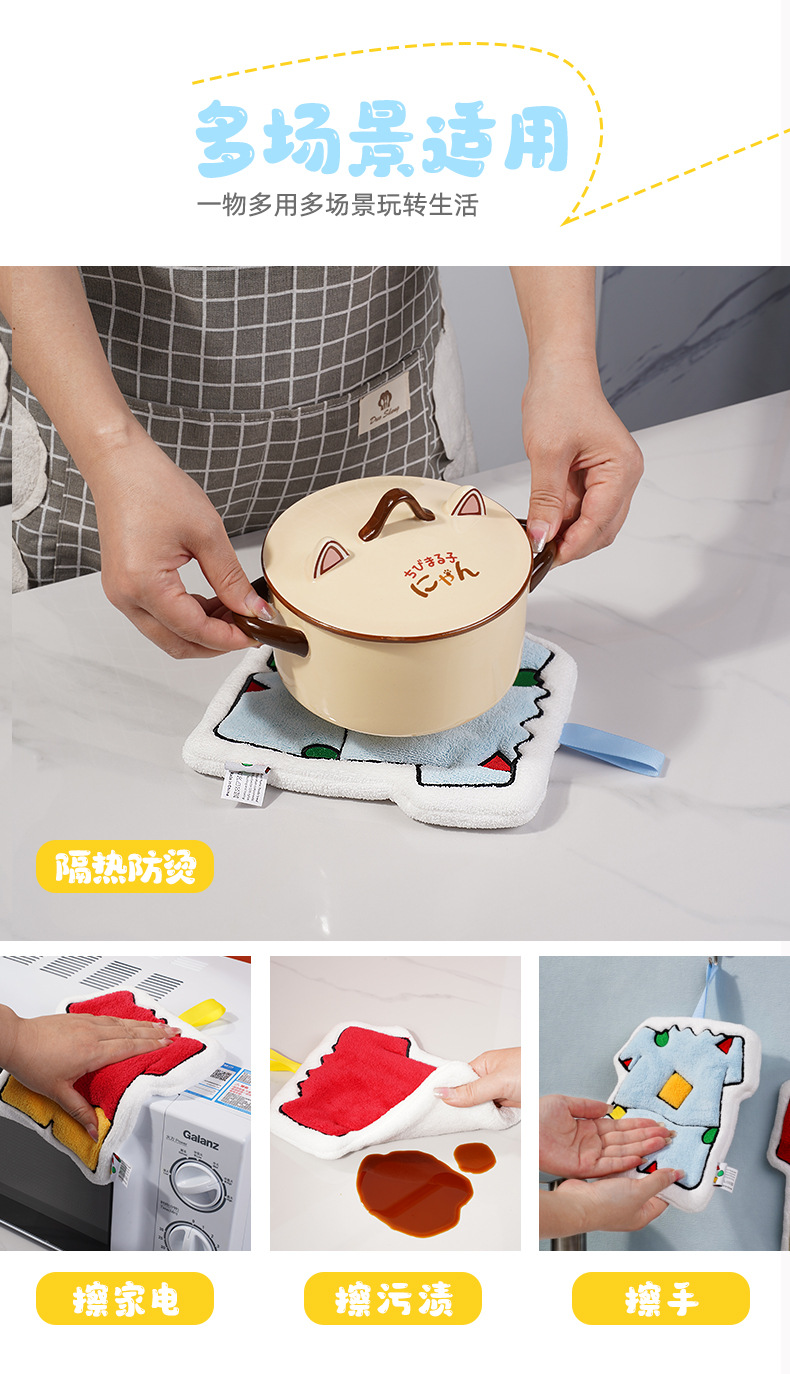 多场景适用
一物多用多场景玩转生活

ちびまる子
にゃん

隔热防烫

Galanz

擦家电

擦污渍

擦手