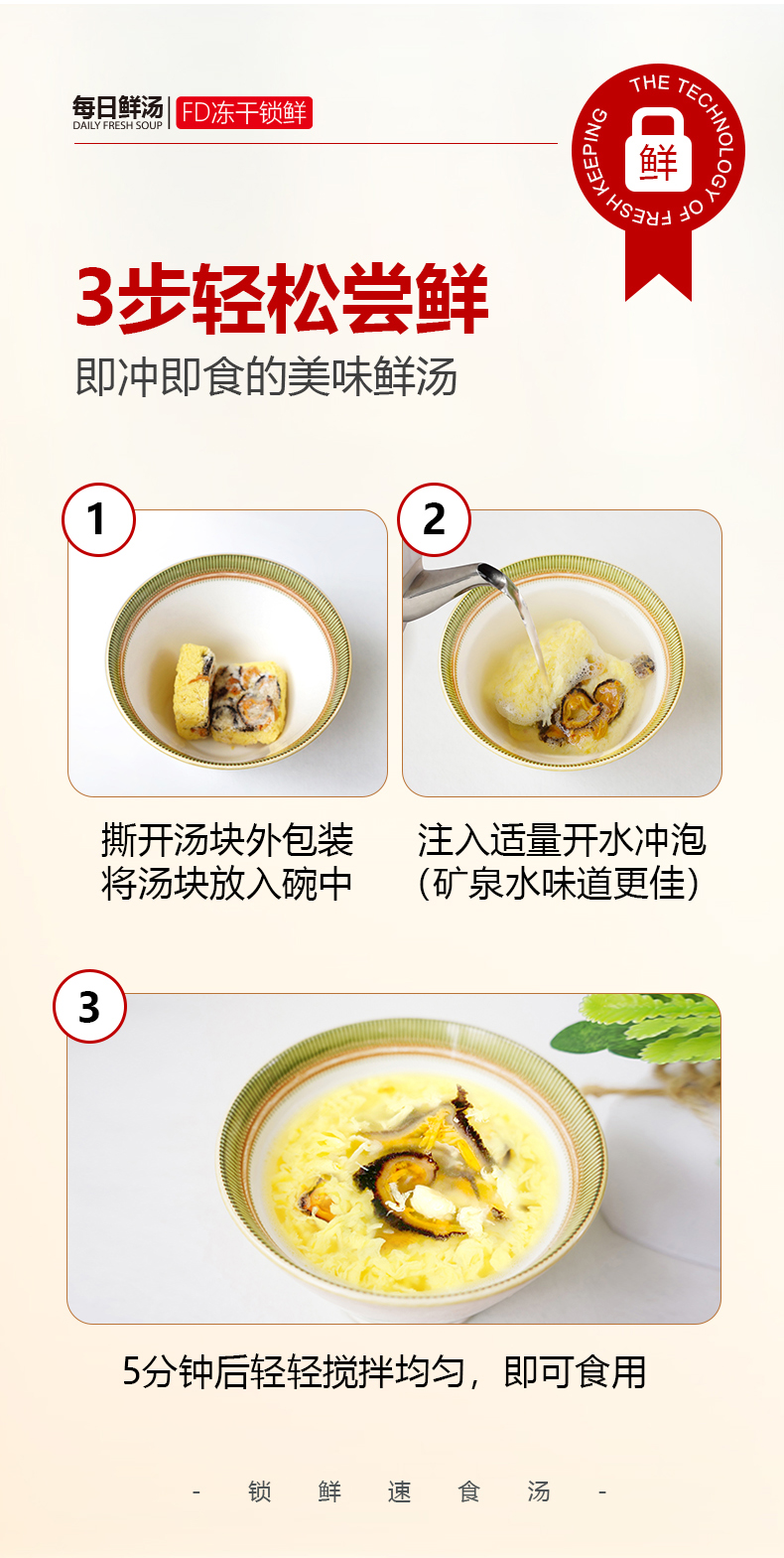 每日鲜汤
DAILY FRESH SOUP
FD冻干锁鲜

THE TECHNOLOGY OF FRESH KEEPING
鲜

3步轻松尝鲜
即冲即食的美味鲜汤

1
撕开汤块外包装
将汤块放入碗中

2
注入适量开水冲泡
(矿泉水味道更佳)

3
5分钟后轻轻搅拌均匀，即可食用

- 锁 鲜 速 食 汤 -