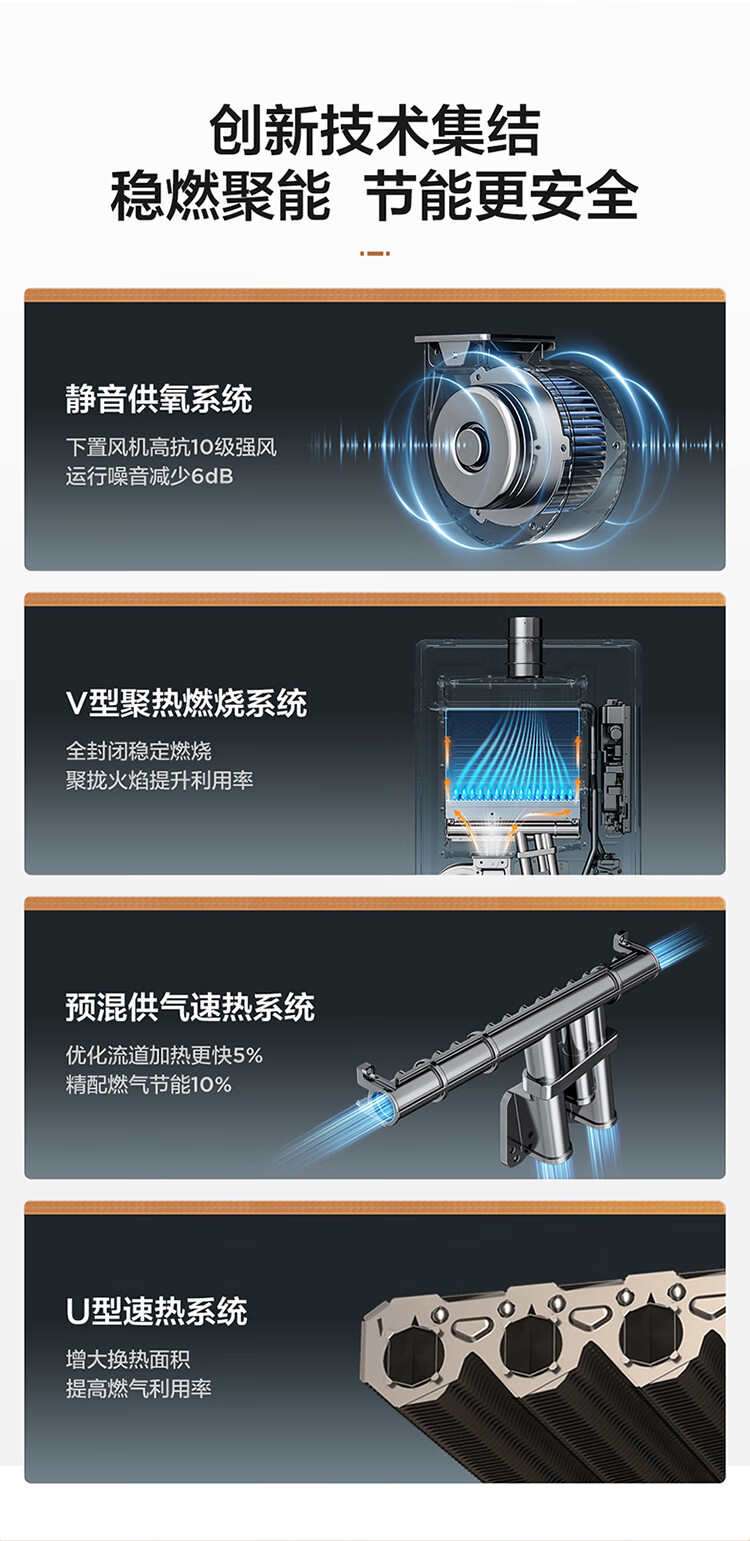 创新技术集结
稳燃聚能 节能更安全

静音供氧系统
下置风机高抗10级强风
运行噪音减少6dB

V型聚热燃烧系统
全封闭稳定燃烧
聚拢火焰提升利用率

预混供气速热系统
优化流道加热更快5%
精配燃气节能10%

U型速热系统
增大换热面积
提高燃气利用率