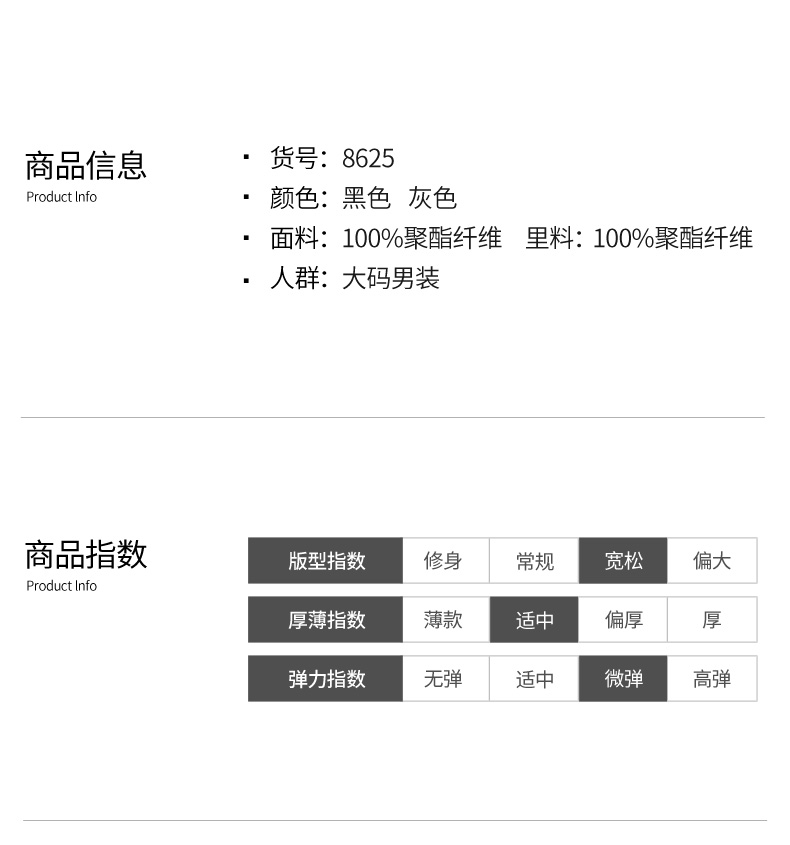 商品信息
Product Info

• 货号：8625
• 颜色：黑色 灰色
• 面料：100%聚酯纤维 里料：100%聚酯纤维
• 人群：大码男装

商品指数
Product Info

| 版型指数 | 修身 | 常规 | 宽松 | 偏大 |
|---|---|---|---|---|
| 厚薄指数 | 薄款 | 适中 | 偏厚 | 厚 |
| 弹力指数 | 无弹 | 适中 | 微弹 | 高弹 |