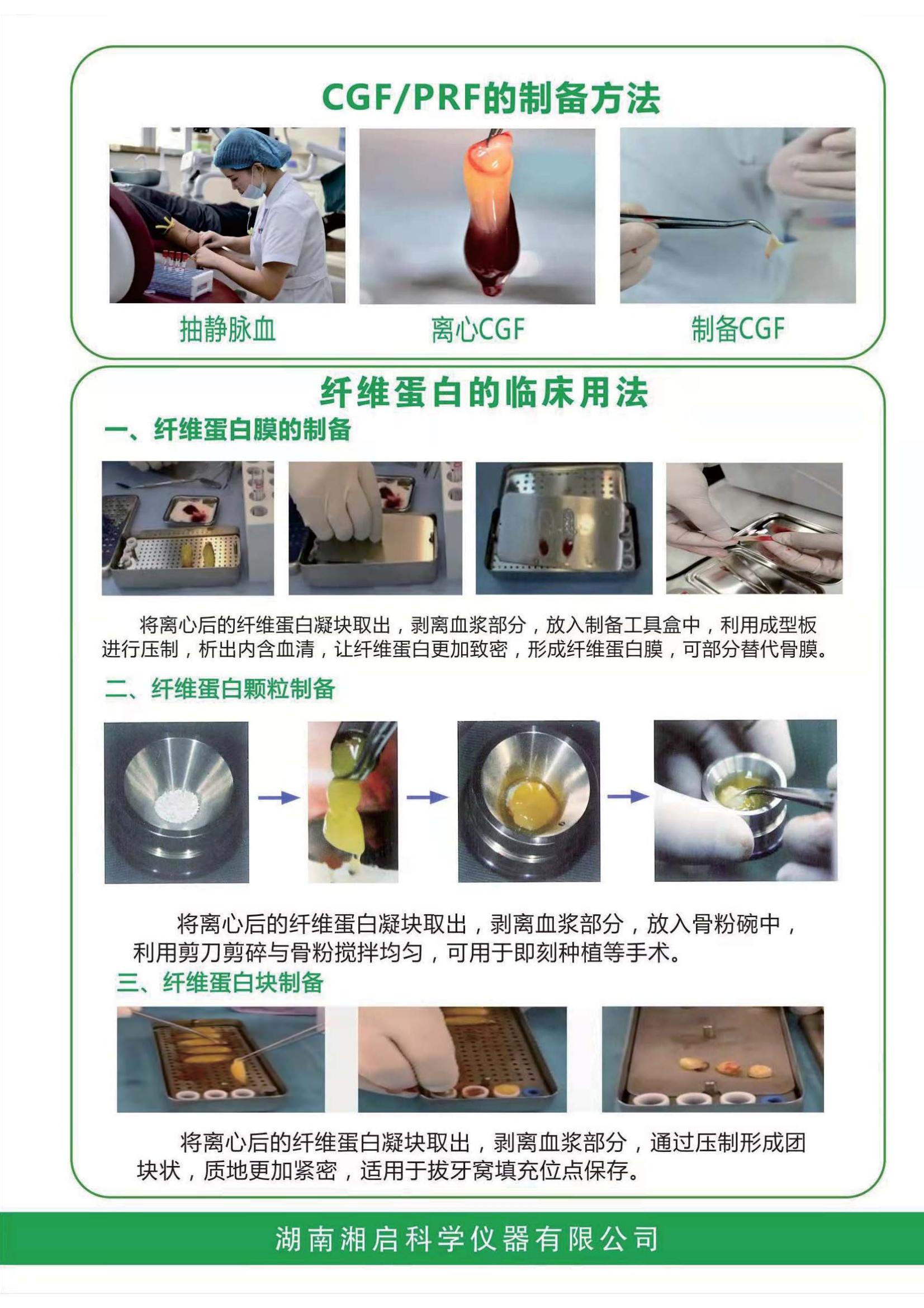 CGF/PRF的制备方法

抽静脉血

离心CGF

制备CGF

纤维蛋白的临床用法

一、纤维蛋白膜的制备

将离心后的纤维蛋白凝块取出，剥离血浆部分，放入制备工具盒中，利用成型板进行压制，析出内含血清，让纤维蛋白更加致密，形成纤维蛋白膜，可部分替代骨膜。

二、纤维蛋白颗粒制备

将离心后的纤维蛋白凝块取出，剥离血浆部分，放入骨粉碗中，利用剪刀剪碎与骨粉搅拌均匀，可用于即刻种植等手术。

三、纤维蛋白块制备

将离心后的纤维蛋白凝块取出，剥离血浆部分，通过压制形成团块状，质地更加紧密，适用于拔牙窝填充位点保存。

湖南湘启科学仪器有限公司