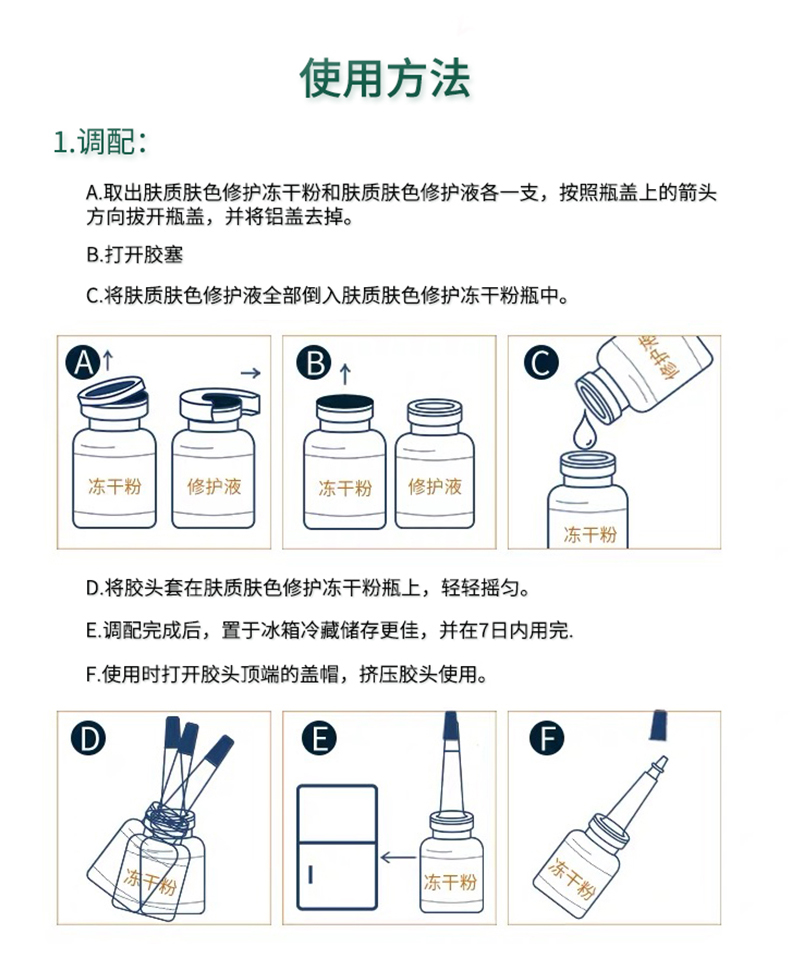 使用方法

1.调配：

A.取出肤质肤色修护冻干粉和肤质肤色修护液各一支，按照瓶盖上的箭头方向拔开瓶盖，并将铝盖去掉。

B.打开胶塞

C.将肤质肤色修护液全部倒入肤质肤色修护冻干粉瓶中。

A

冻干粉

修护液

B

冻干粉

修护液

C

修护液

冻干粉

D.将胶头套在肤质肤色修护冻干粉瓶上，轻轻摇匀。

E.调配完成后，置于冰箱冷藏储存更佳，并在7日内用完.

F.使用时打开胶头顶端的盖帽，挤压胶头使用。

D

冻干粉

E

冻干粉

F

冻干粉