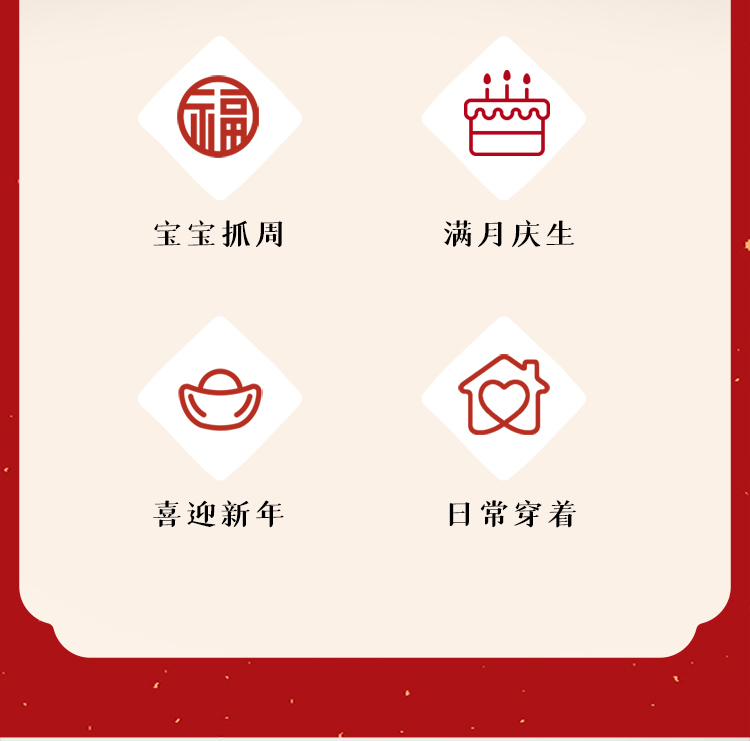 福

宝宝抓周

满月庆生

喜迎新年

日常穿着