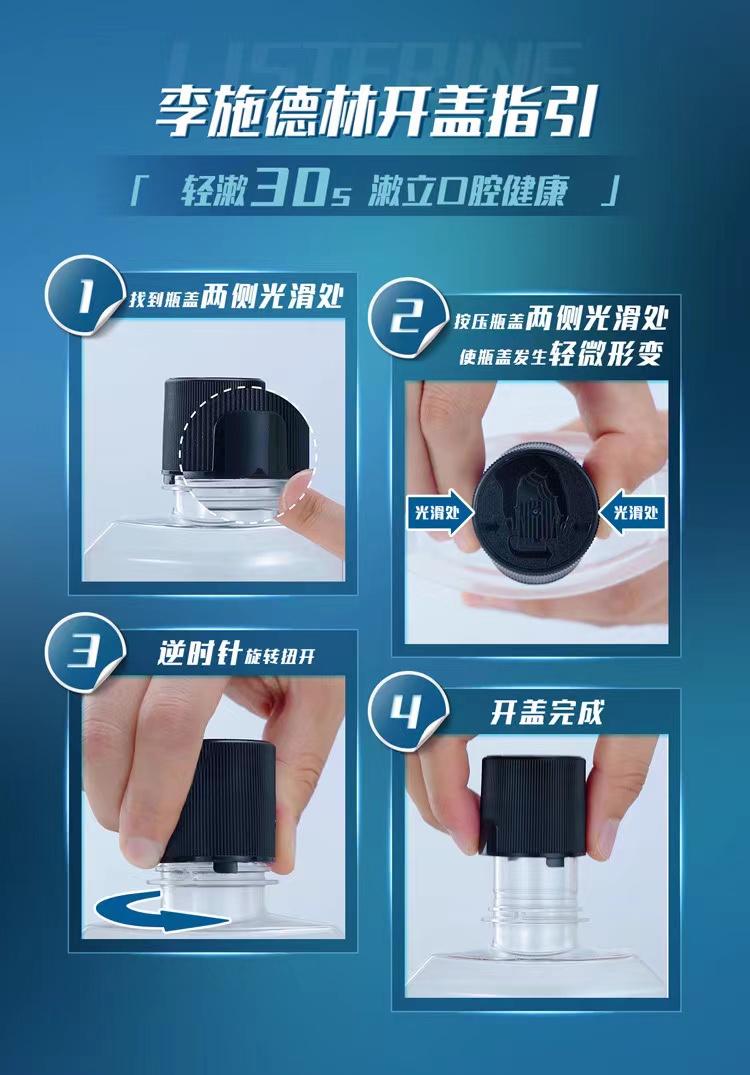 LISTERINE

李施德林开盖指引

「 轻漱30s 漱立口腔健康 」

1 找到瓶盖两侧光滑处

2 按压瓶盖两侧光滑处 使瓶盖发生轻微形变

光滑处 光滑处

3 逆时针旋转扭开

4 开盖完成