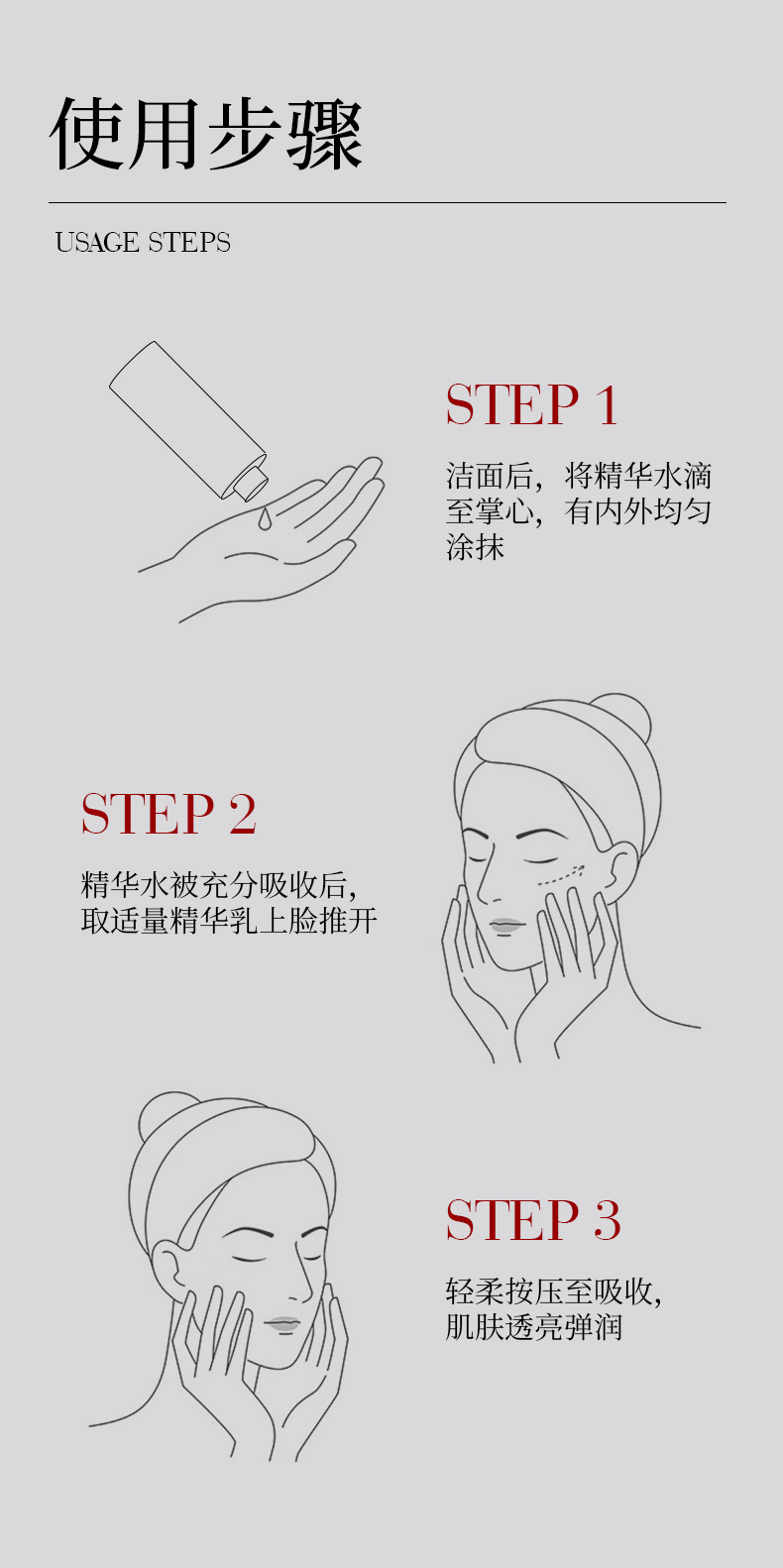 使用步骤

USAGE STEPS

STEP 1

洁面后，将精华水滴至掌心，有内外均匀涂抹

STEP 2

精华水被充分吸收后，取适量精华乳上脸推开

STEP 3

轻柔按压至吸收，肌肤透亮弹润