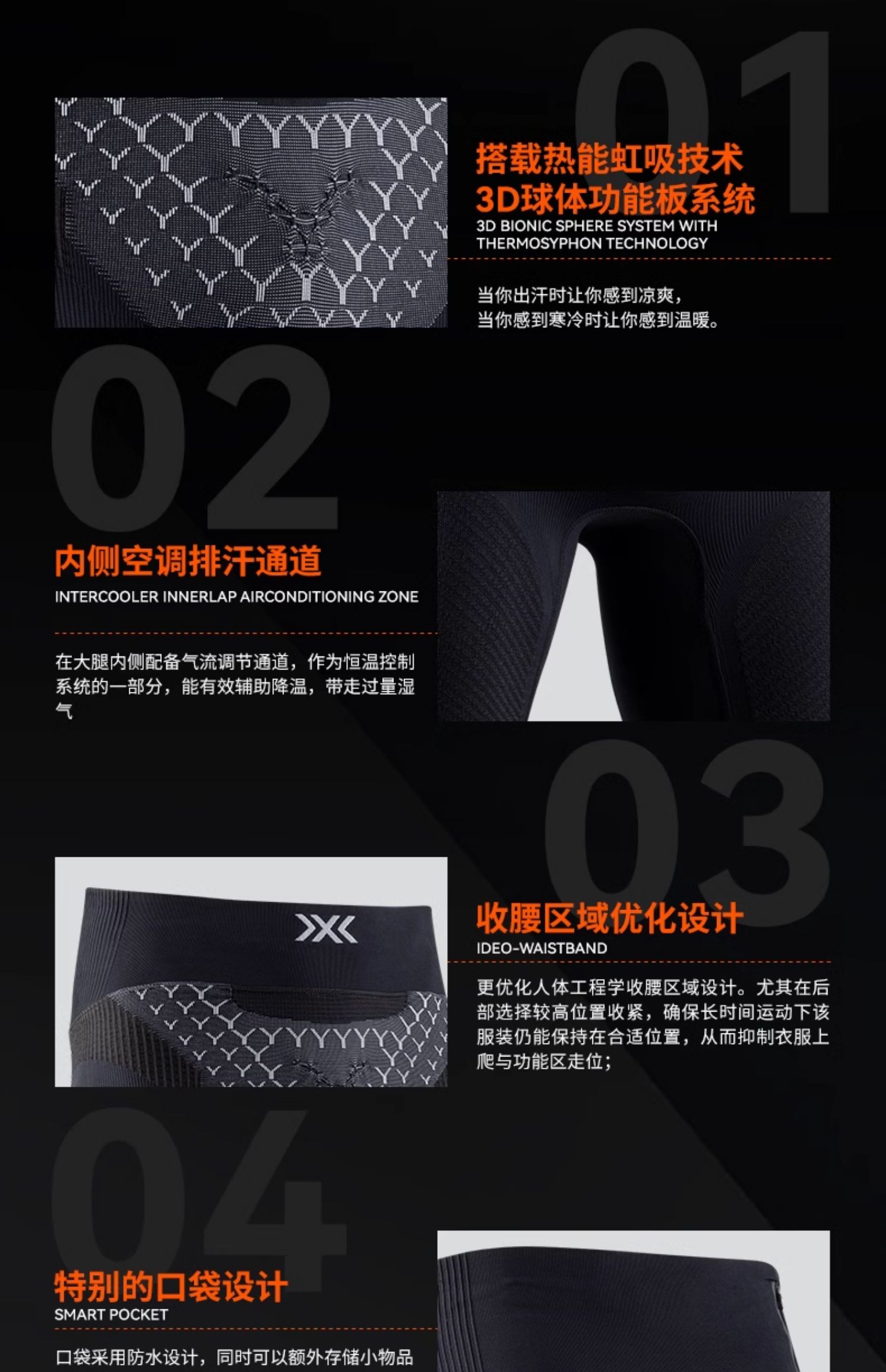 01

搭载热能虹吸技术
3D球体功能板系统
3D BIONIC SPHERE SYSTEM WITH THERMOSYPHON TECHNOLOGY

当你出汗时让你感到凉爽，
当你感到寒冷时让你感到温暖。

02

内侧空调排汗通道
INTERCOOLER INNERLAP AIRCONDITIONING ZONE

在大腿内侧配备气流调节通道，作为恒温控制系统的一部分，能有效辅助降温，带走过量湿气

03

收腰区域优化设计
IDEO-WAISTBAND

更优化人体工程学收腰区域设计。尤其在后部选择较高位置收紧，确保长时间运动下该服装仍能保持在合适位置，从而抑制衣服上爬与功能区走位；

04

特别的口袋设计
SMART POCKET

口袋采用防水设计，同时可以额外存储小物品