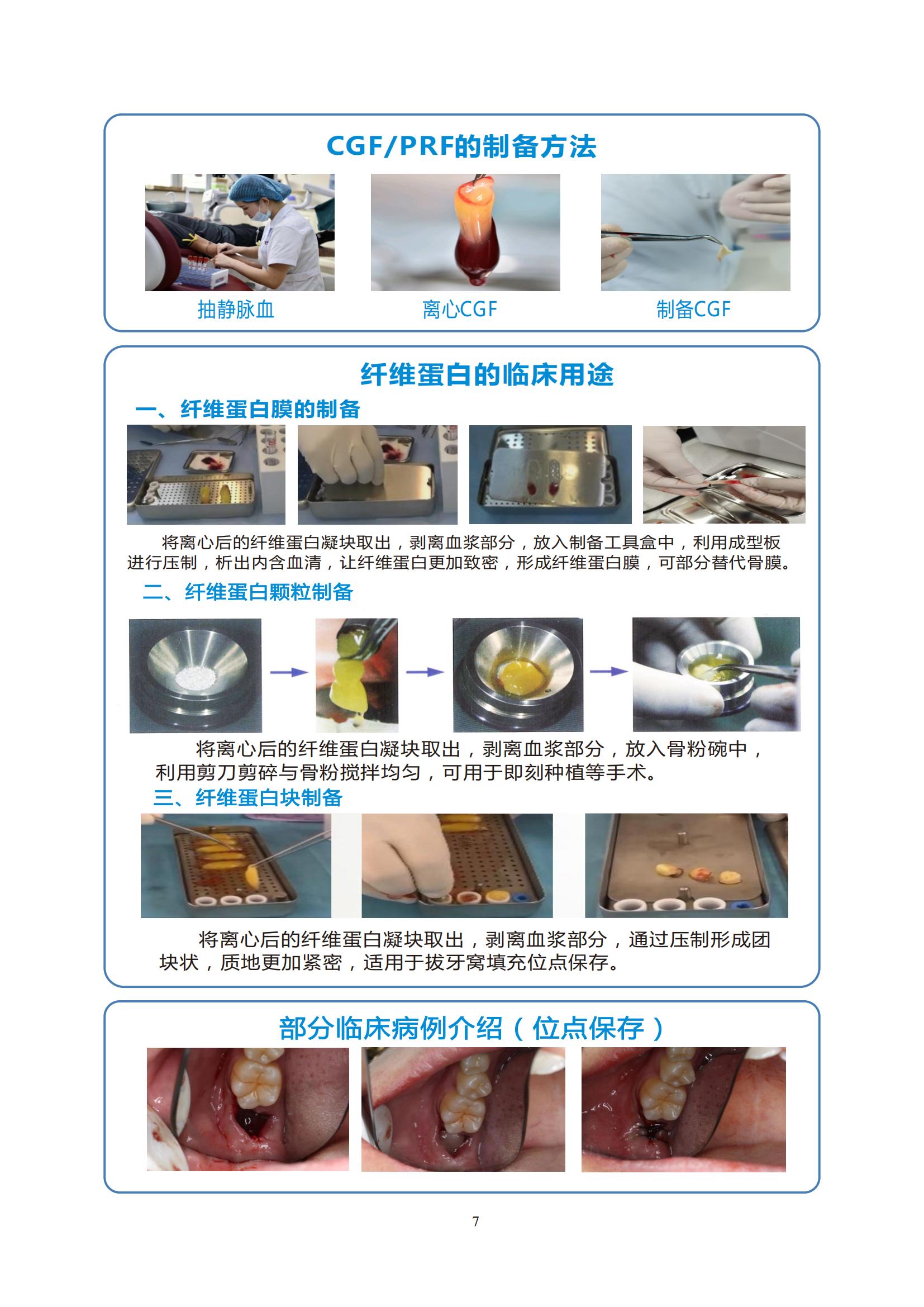 CGF/PRF的制备方法

抽静脉血

离心CGF

制备CGF

纤维蛋白的临床用途

一、纤维蛋白膜的制备

将离心后的纤维蛋白凝块取出，剥离血浆部分，放入制备工具盒中，利用成型板进行压制，析出内含血清，让纤维蛋白更加致密，形成纤维蛋白膜，可部分替代骨膜。

二、纤维蛋白颗粒制备

将离心后的纤维蛋白凝块取出，剥离血浆部分，放入骨粉碗中，利用剪刀剪碎与骨粉搅拌均匀，可用于即刻种植等手术。

三、纤维蛋白块制备

将离心后的纤维蛋白凝块取出，剥离血浆部分，通过压制形成团块状，质地更加紧密，适用于拔牙窝填充位点保存。

部分临床病例介绍（位点保存）

7