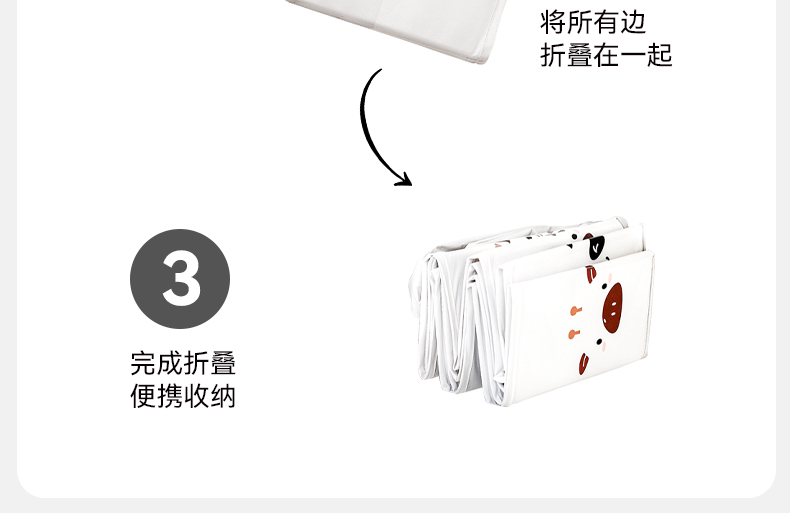 将所有边
折叠在一起

3

完成折叠
便携收纳