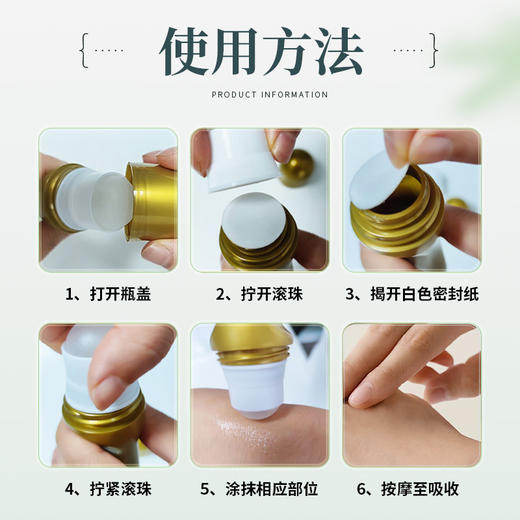 使用方法

PRODUCT INFORMATION

1、打开瓶盖

2、拧开滚珠

3、揭开白色密封纸

4、拧紧滚珠

5、涂抹相应部位

6、按摩至吸收