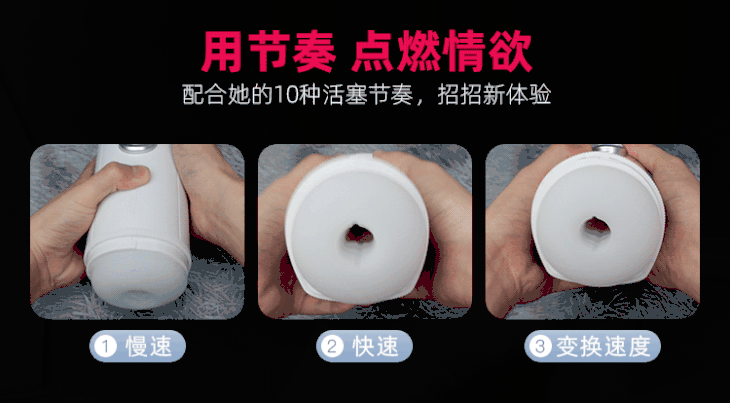 用节奏 点燃情欲
配合她的10种活塞节奏，招招新体验

① 慢速

② 快速

③ 变换速度