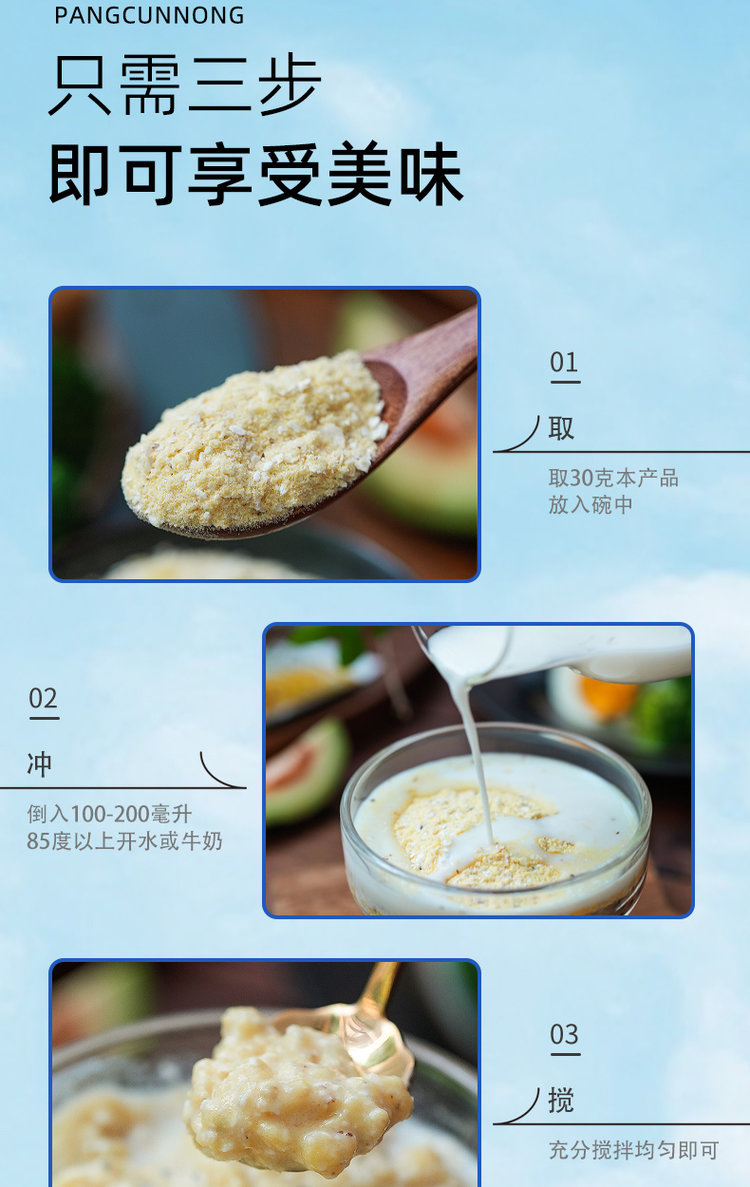 PANGCUNNONG

只需三步
即可享受美味

01

取

取30克本产品
放入碗中

02

冲

倒入100-200毫升
85度以上开水或牛奶

03

搅

充分搅拌均匀即可