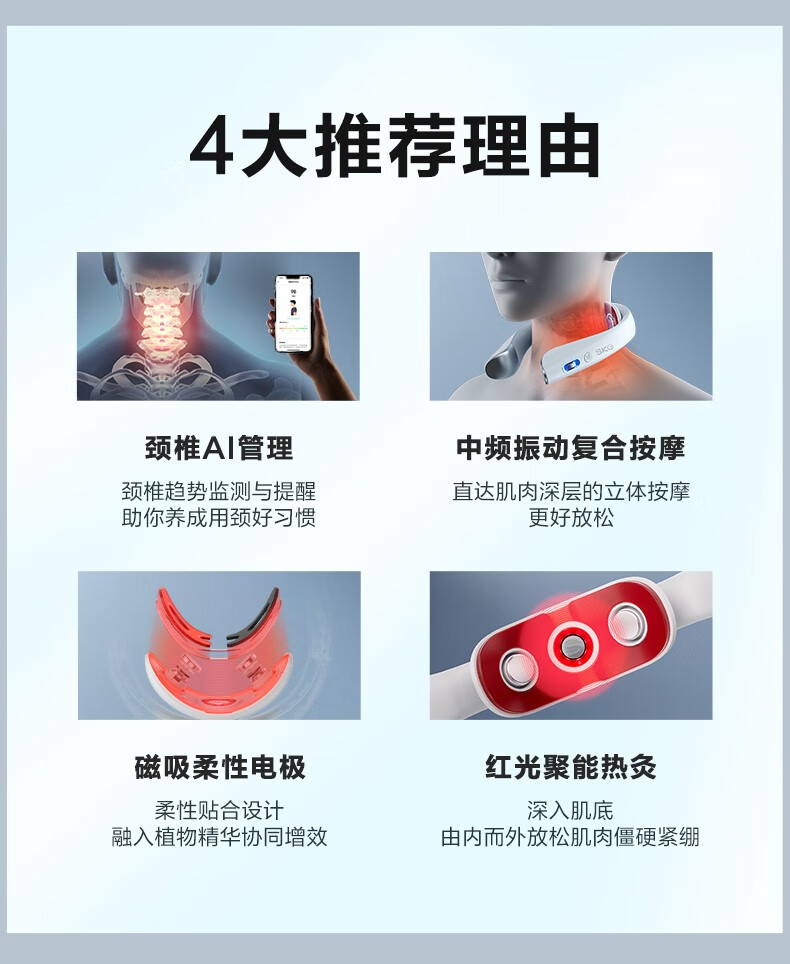 4大推荐理由

SKG

颈椎AI管理

颈椎趋势监测与提醒
助你养成用颈好习惯

中频振动复合按摩

直达肌肉深层的立体按摩
更好放松

磁吸柔性电极

柔性贴合设计
融入植物精华协同增效

红光聚能热灸

深入肌底
由内而外放松肌肉僵硬紧绷