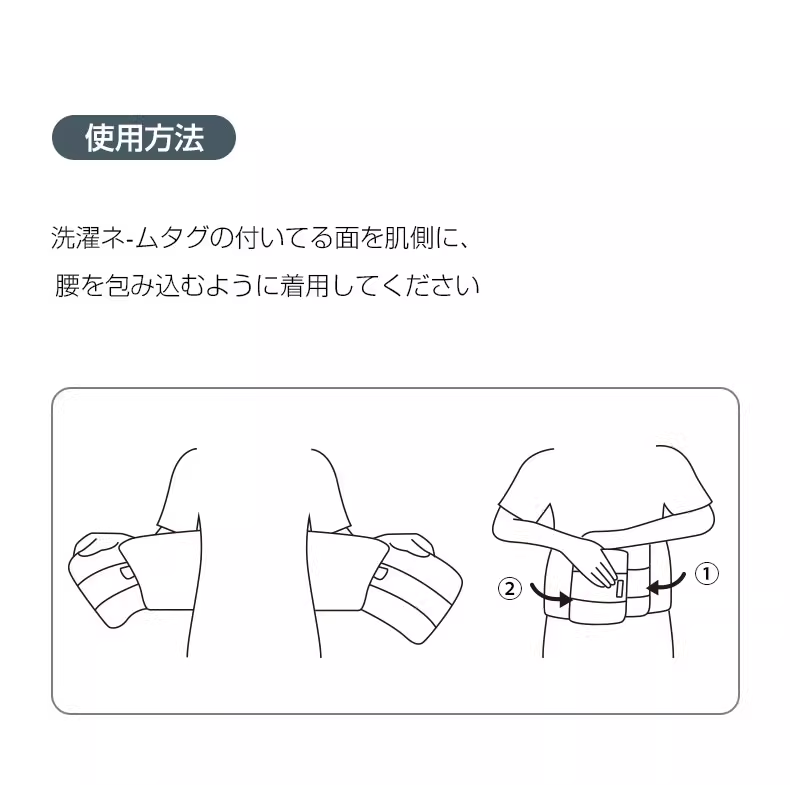 使用方法

洗濯ネ-ムタグの付いてる面を肌側に、
腰を包み込むように着用してください

② ①